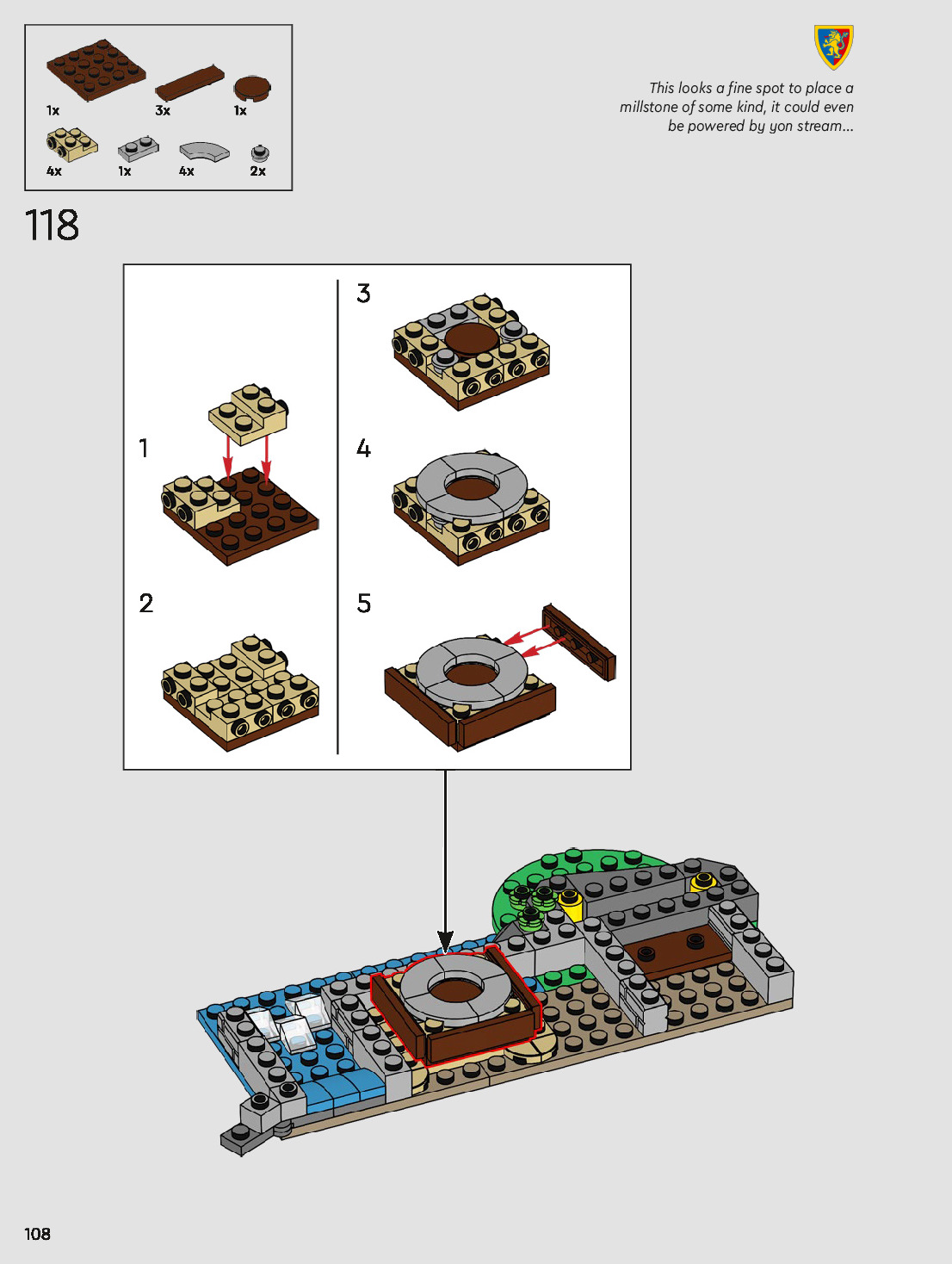 1x
3x
1x
4x
1x
4x
2x

This looks a fine spot to place a millstone of some kind, it could even be powered by yon stream...

118

1
2
3
4
5

108