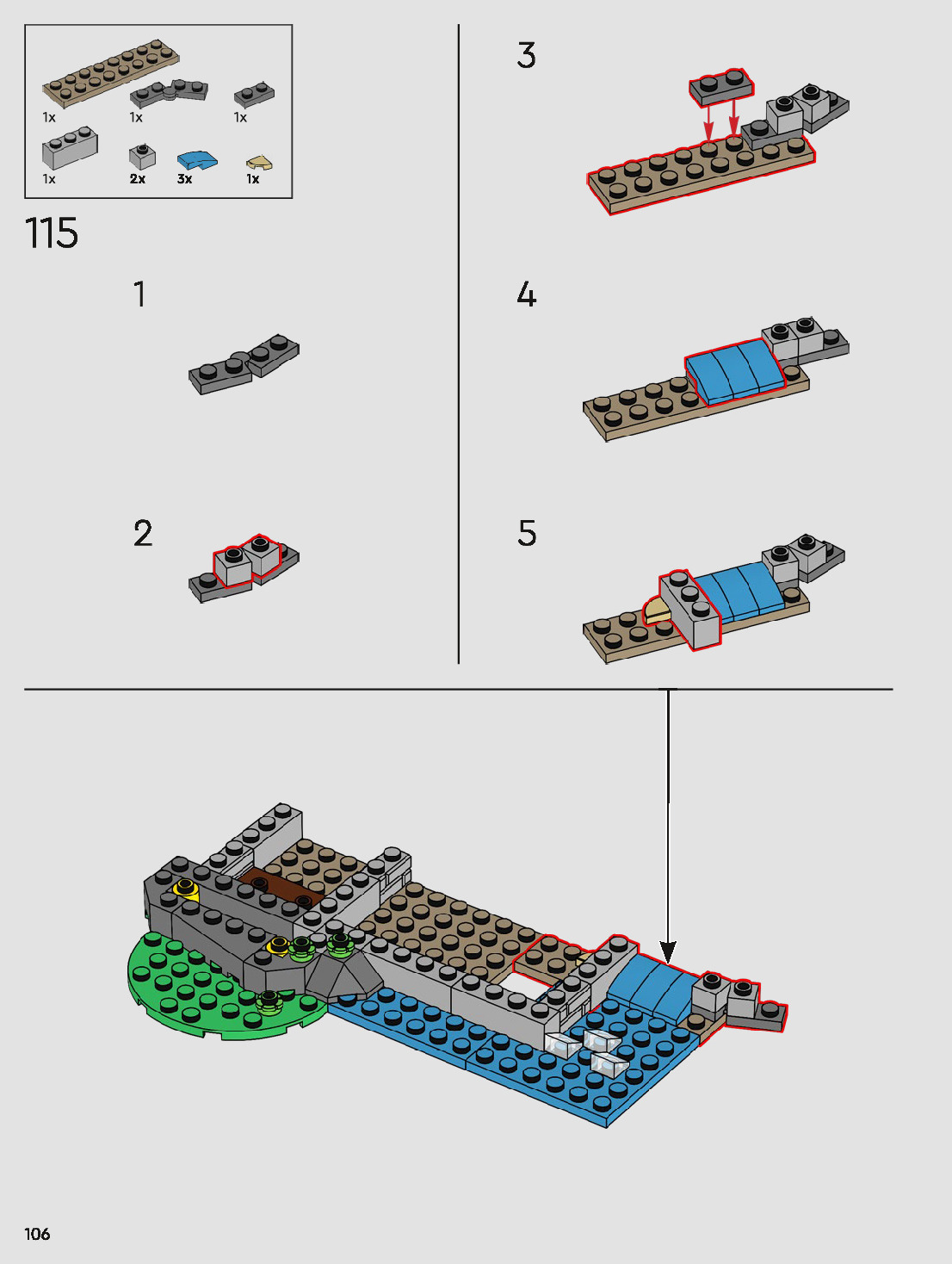 1x 1x 1x
1x 2x 3x 1x

115

1

2

3

4

5

106