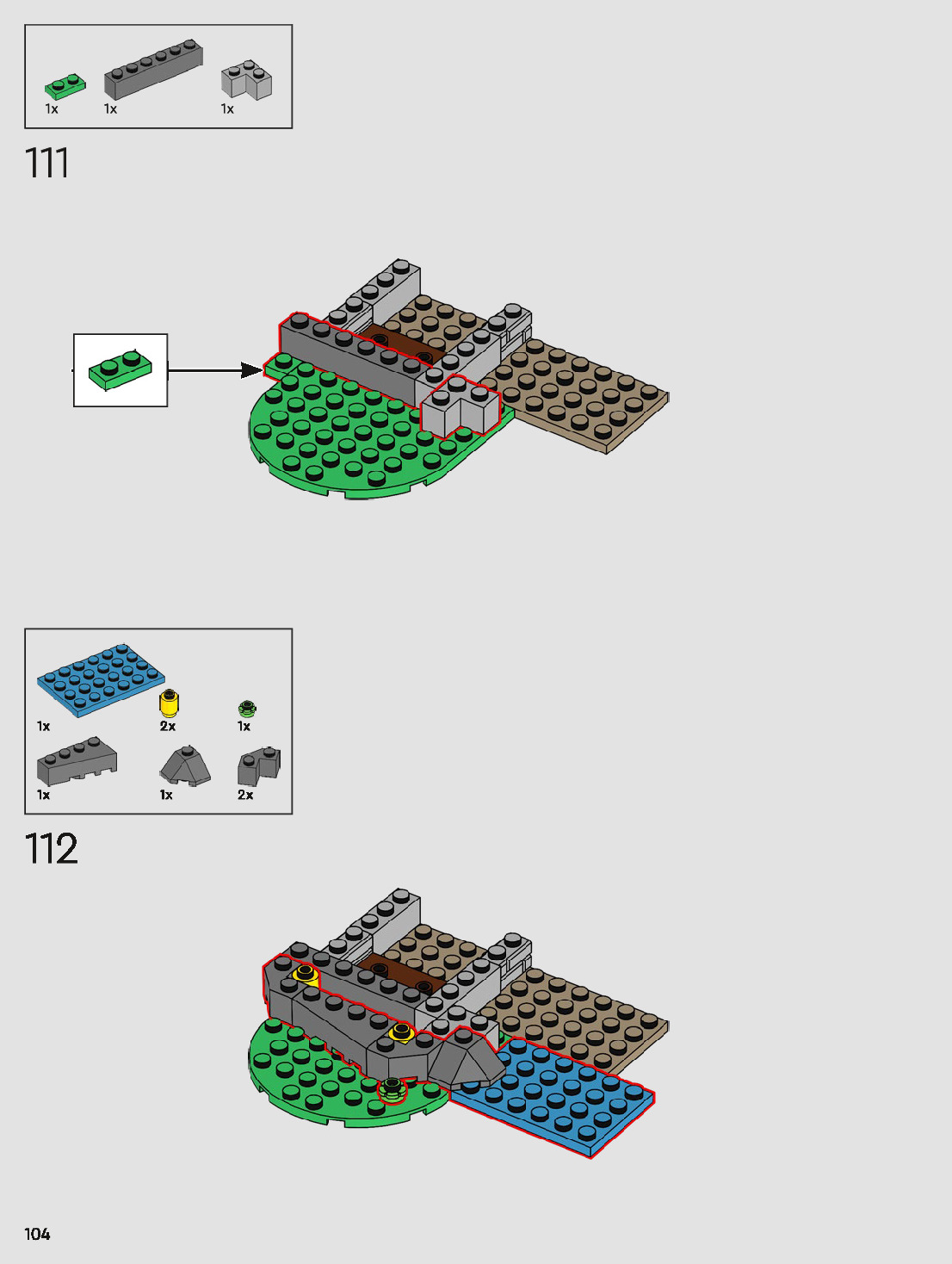 1x 1x 1x

111

1x 2x 1x

1x 1x 2x

112

104