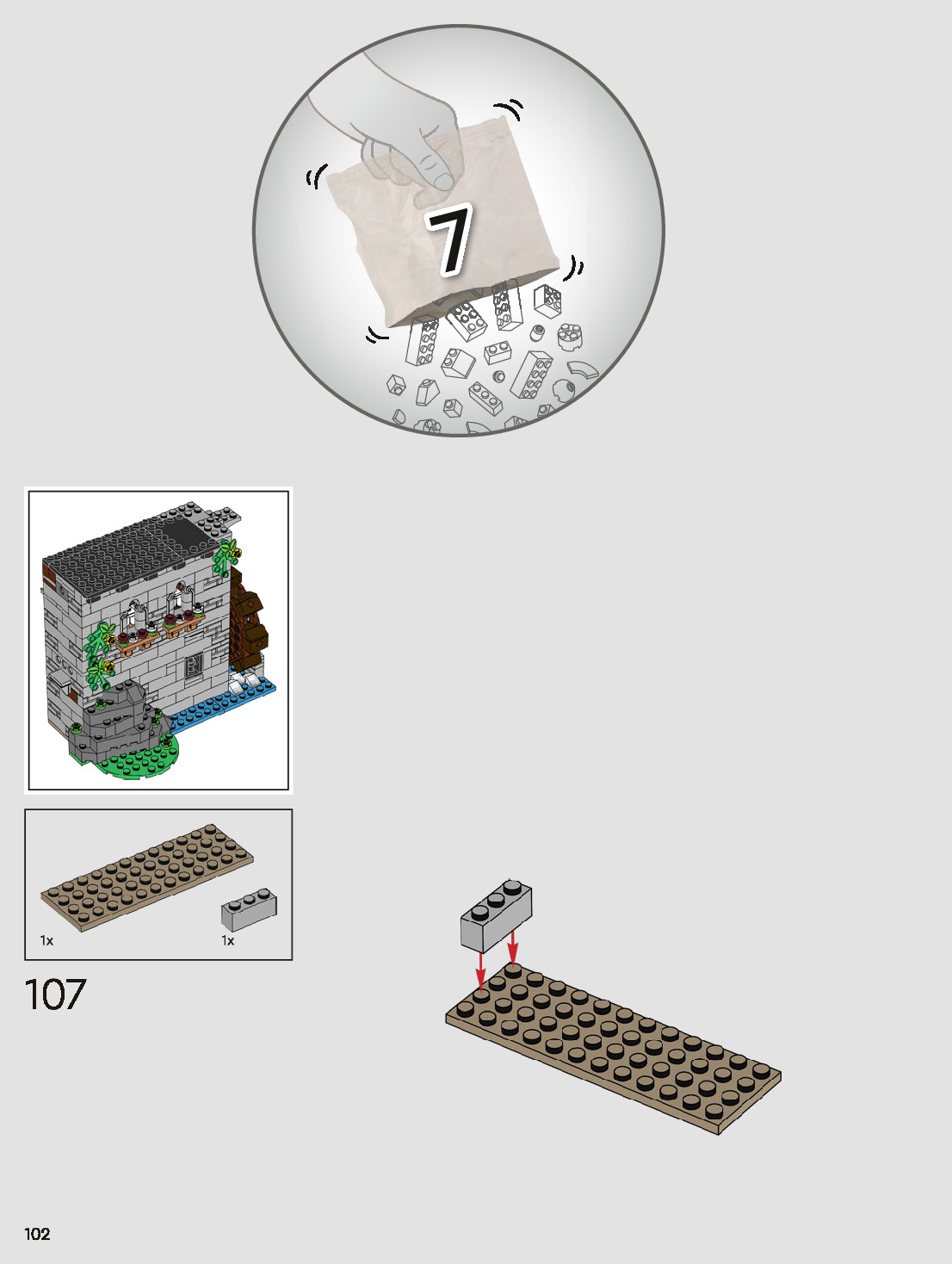 7

1x

1x

107

102