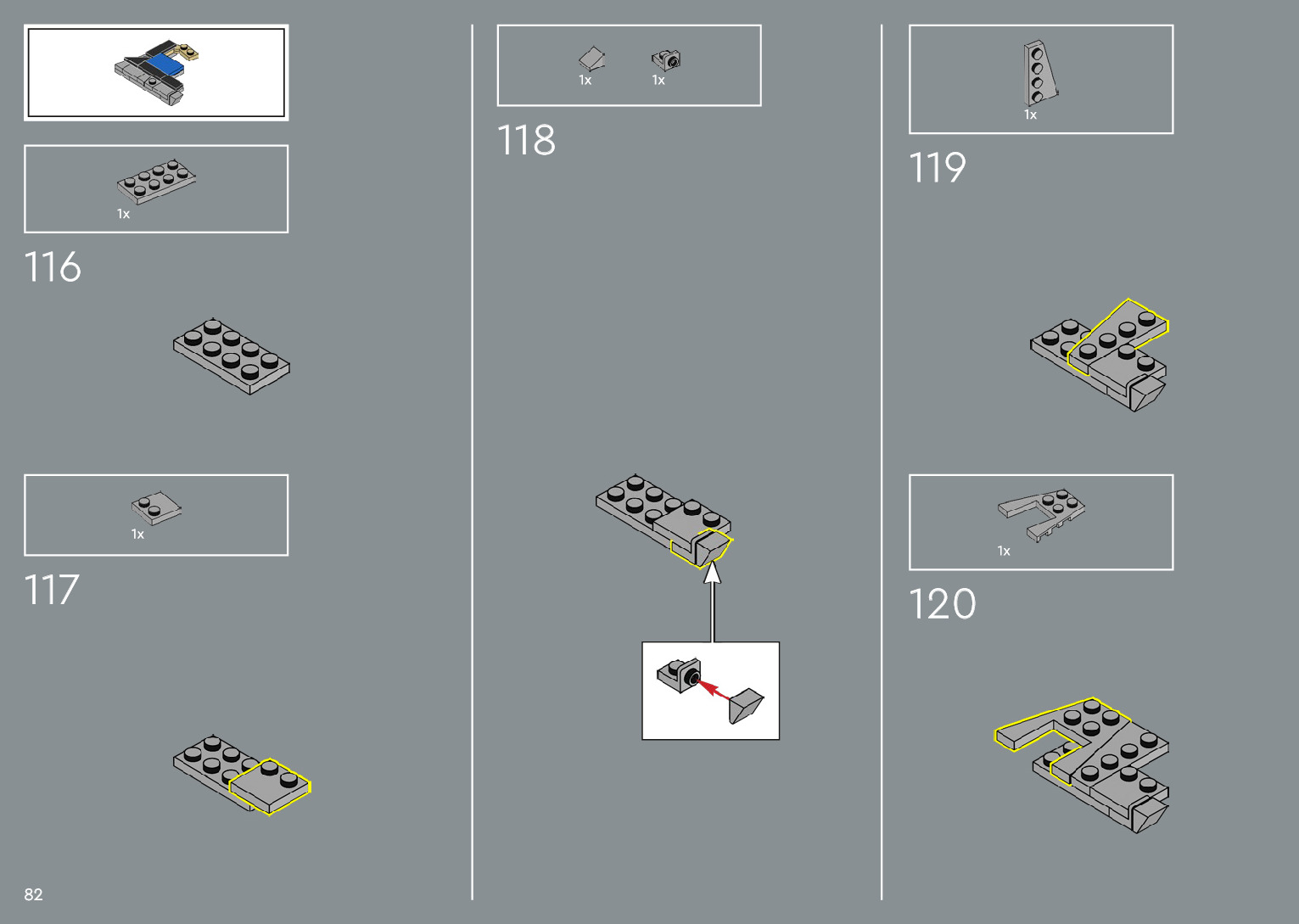 1x

116

1x

117

1x 1x

118

1x

119

1x

120

82