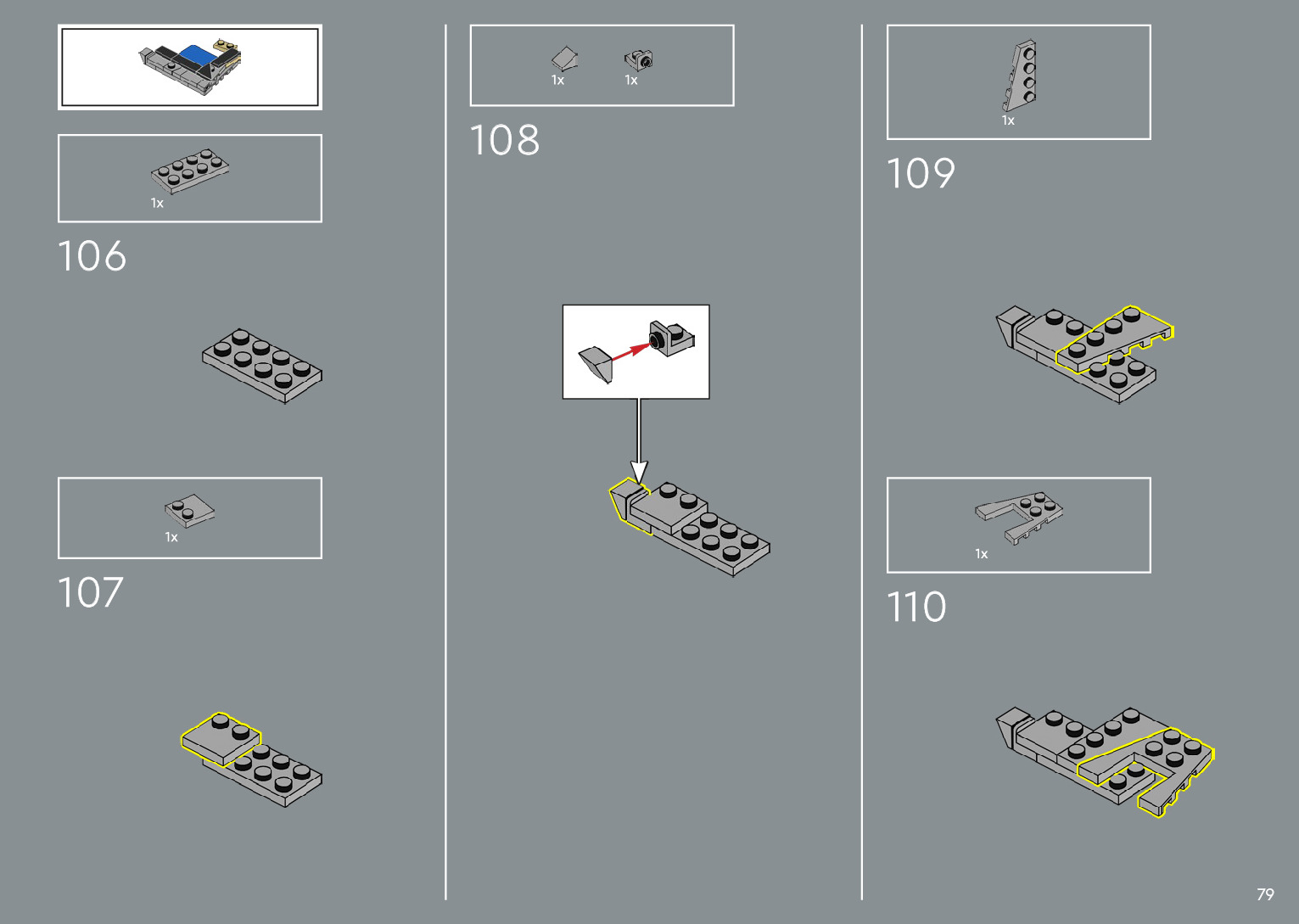 1x

106

1x

107

1x 1x

108

1x

109

1x

110

79