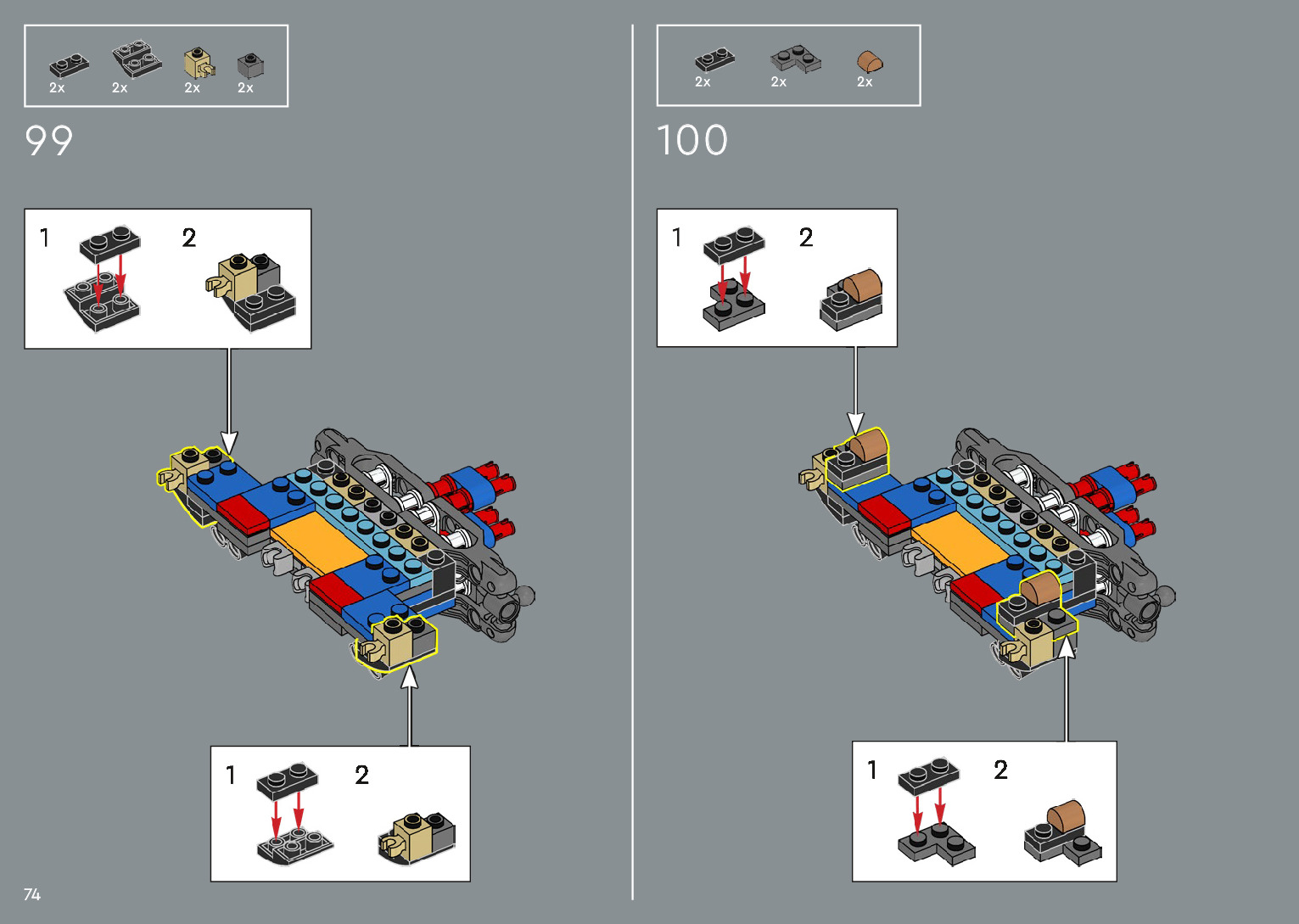 2x 2x 2x 2x

99

1 2

1 2

74

2x 2x 2x

100

1 2

1 2