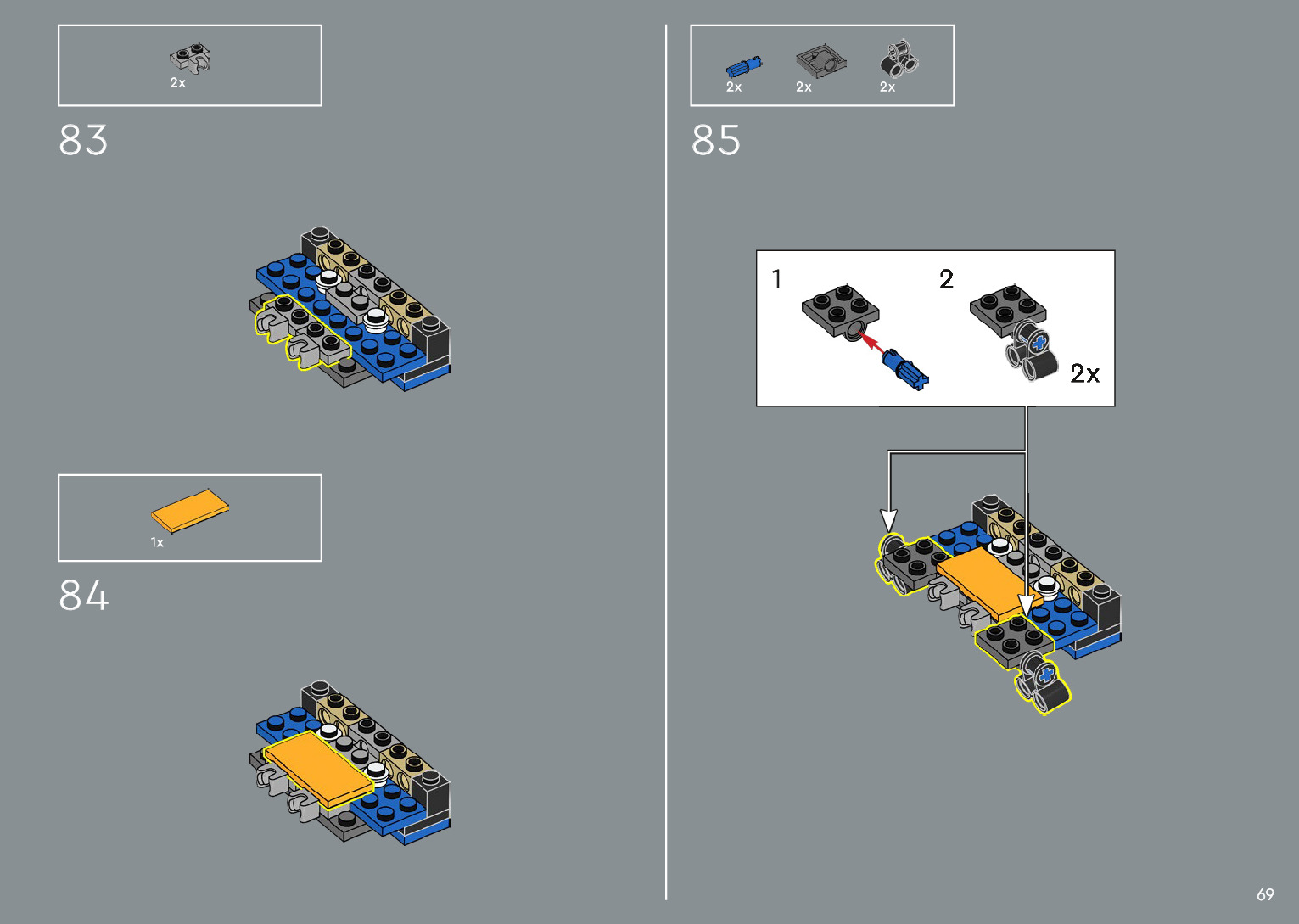 2x

83

1x

84

2x 2x 2x

85

1

2

2x

69