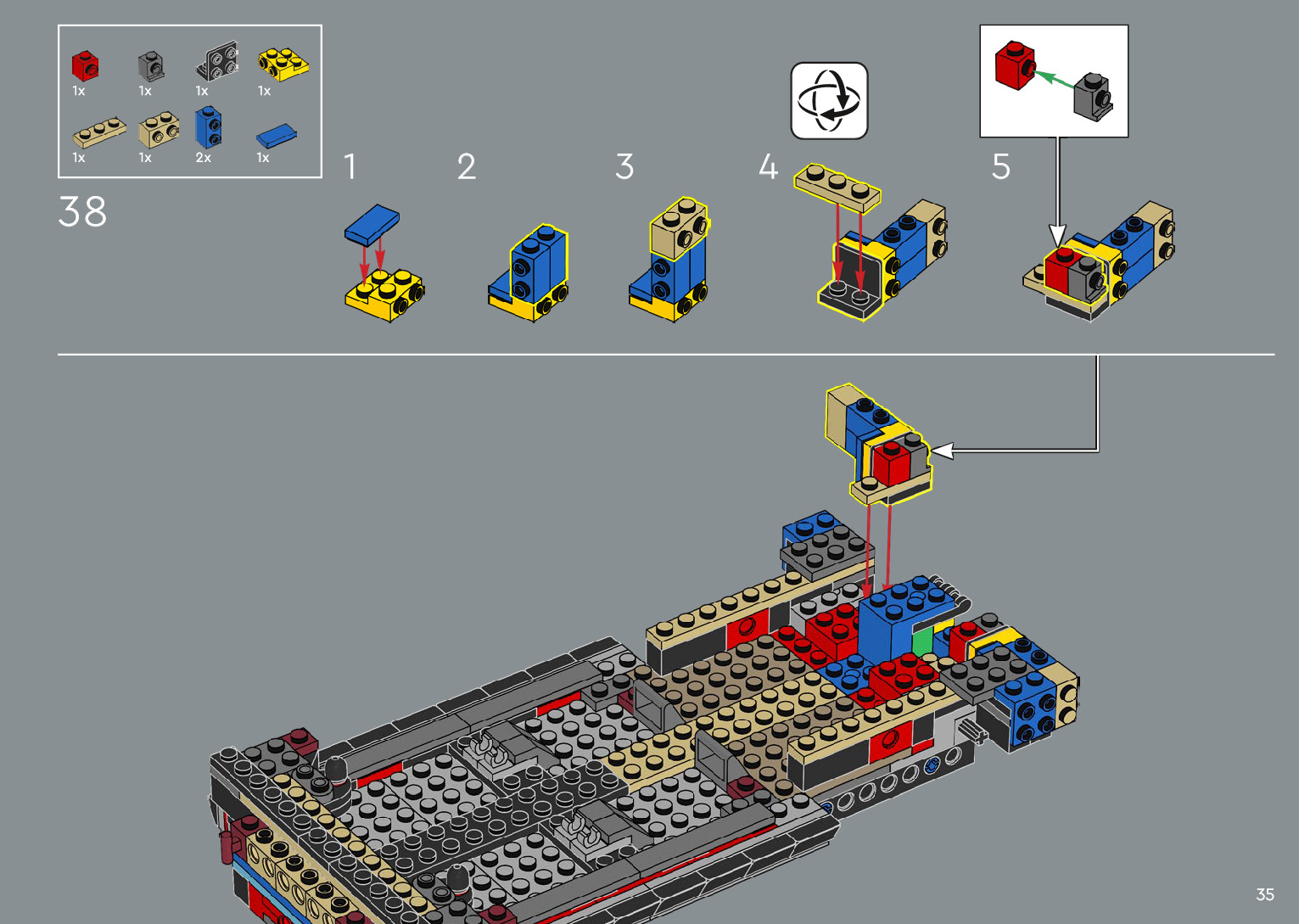 1x 1x 1x 1x
1x 1x 2x 1x

38

1 2 3 4 5

35