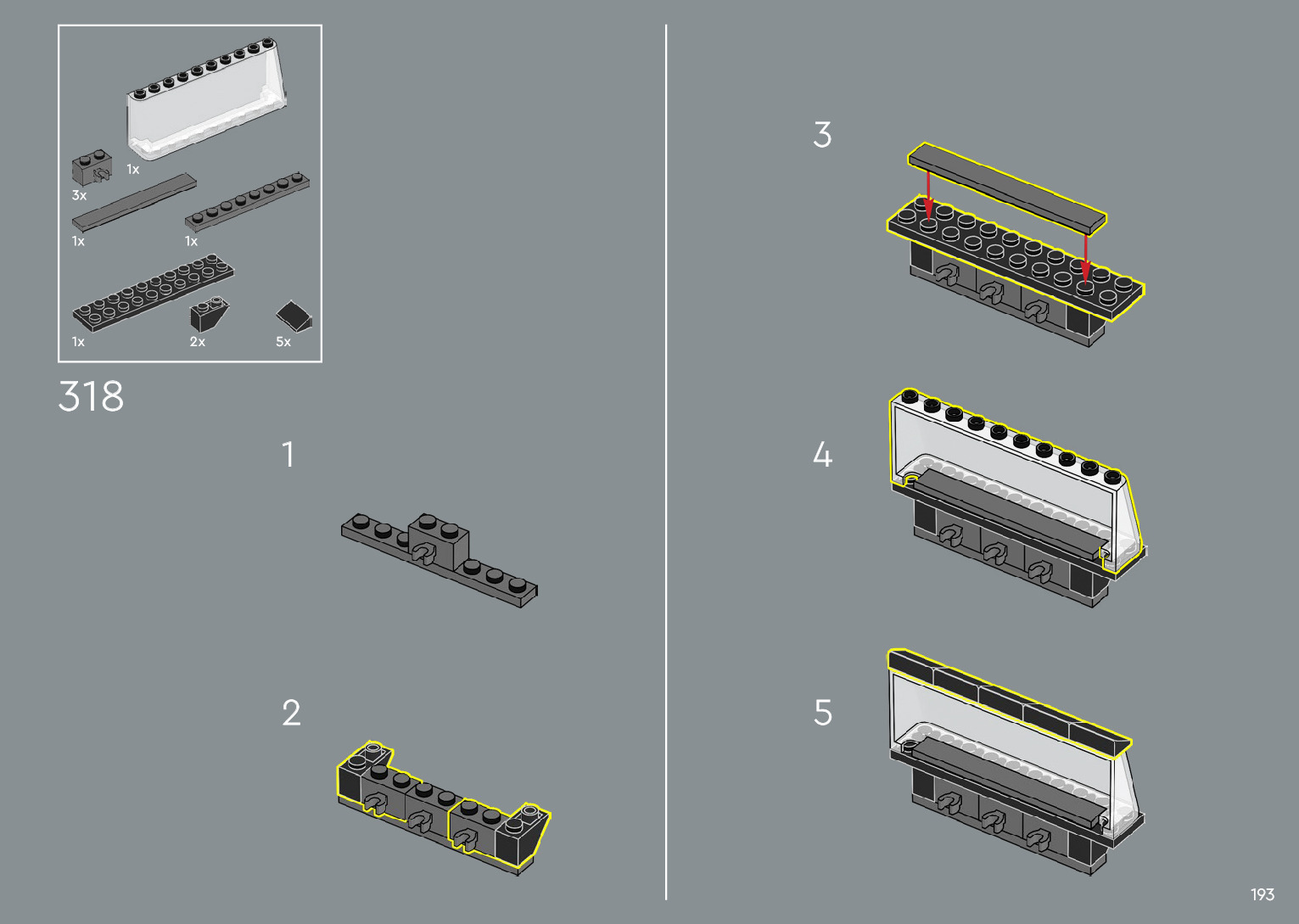 1x
3x
1x
1x
1x
2x
5x

318

1

2

3

4

5

193