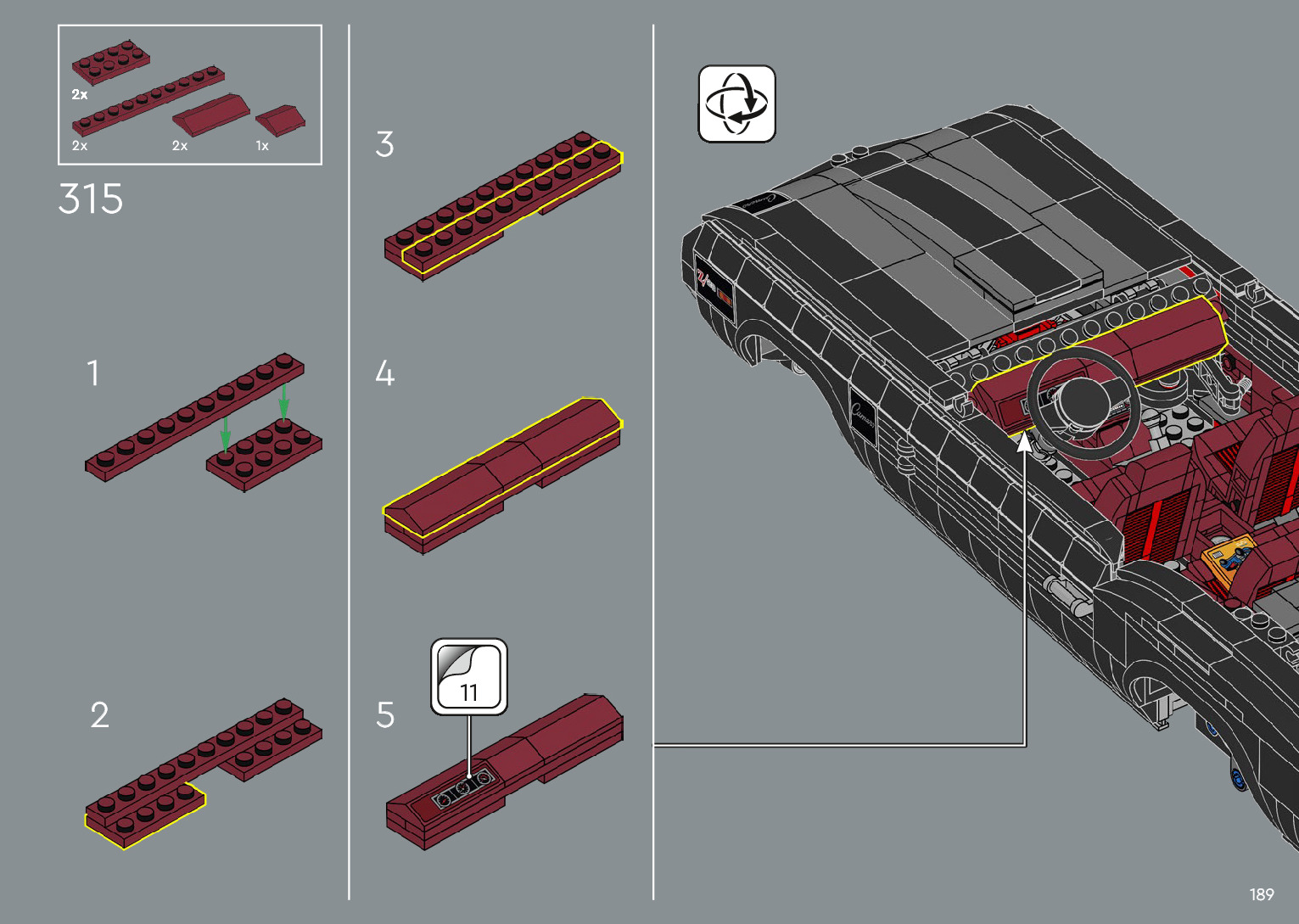 2x
2x
2x
1x

315

1

2

3

4

5

11

189