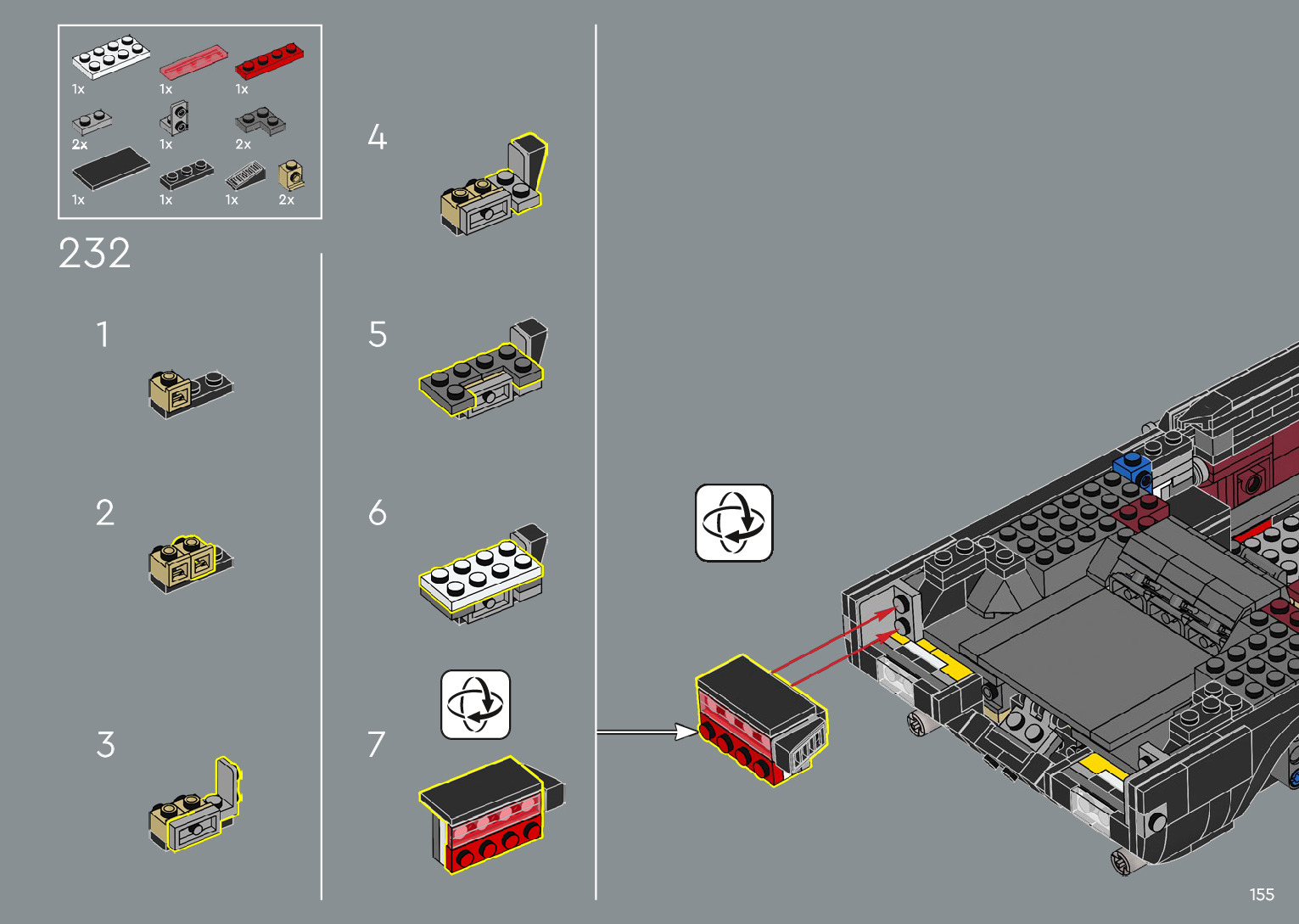 1x
1x
1x
2x
1x
2x
1x
1x
1x
2x

232

1

2

3

4

5

6

7

155