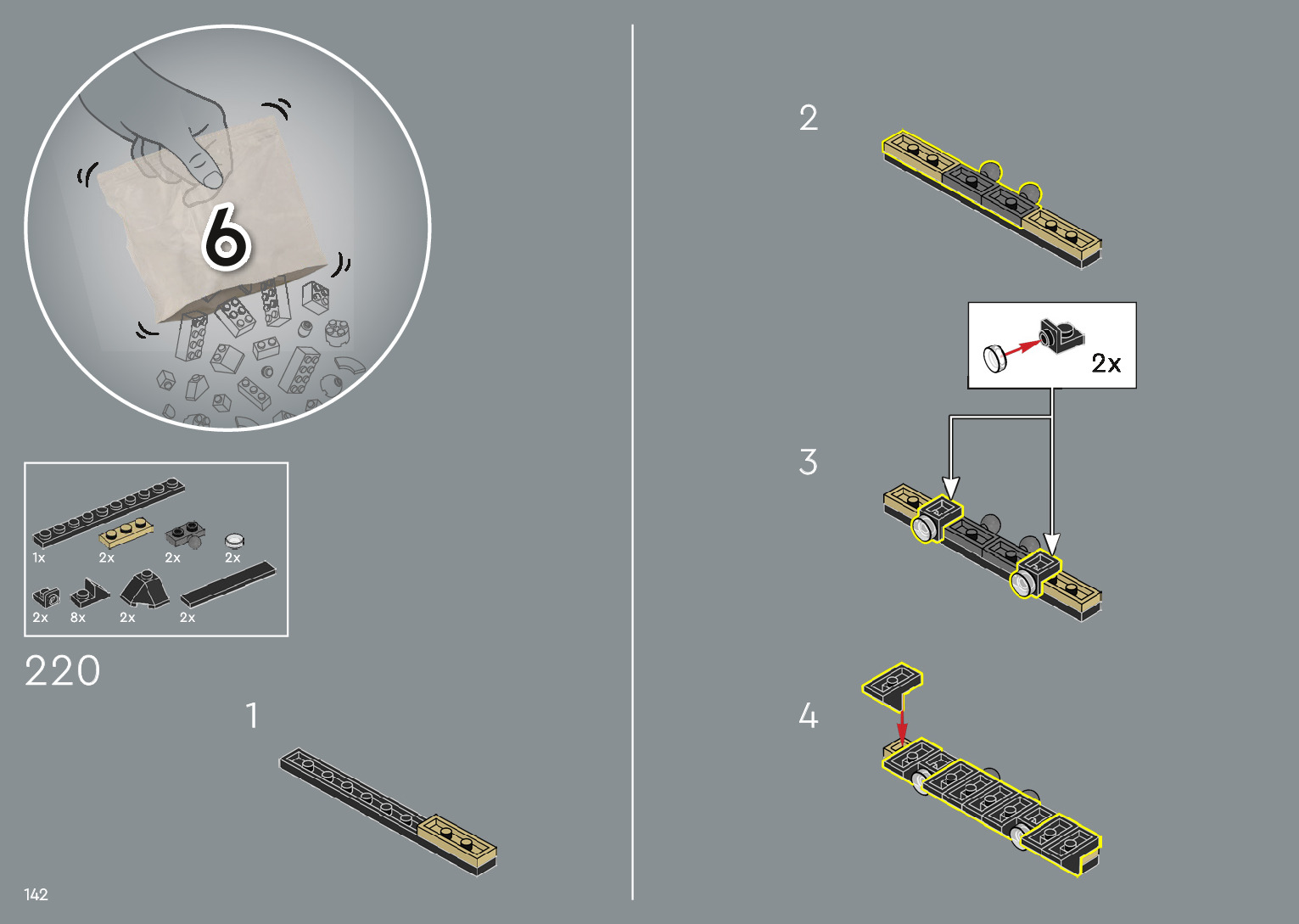 6

1x 2x 2x 2x

2x 8x 2x 2x

220

1

142

2

2x

3

4