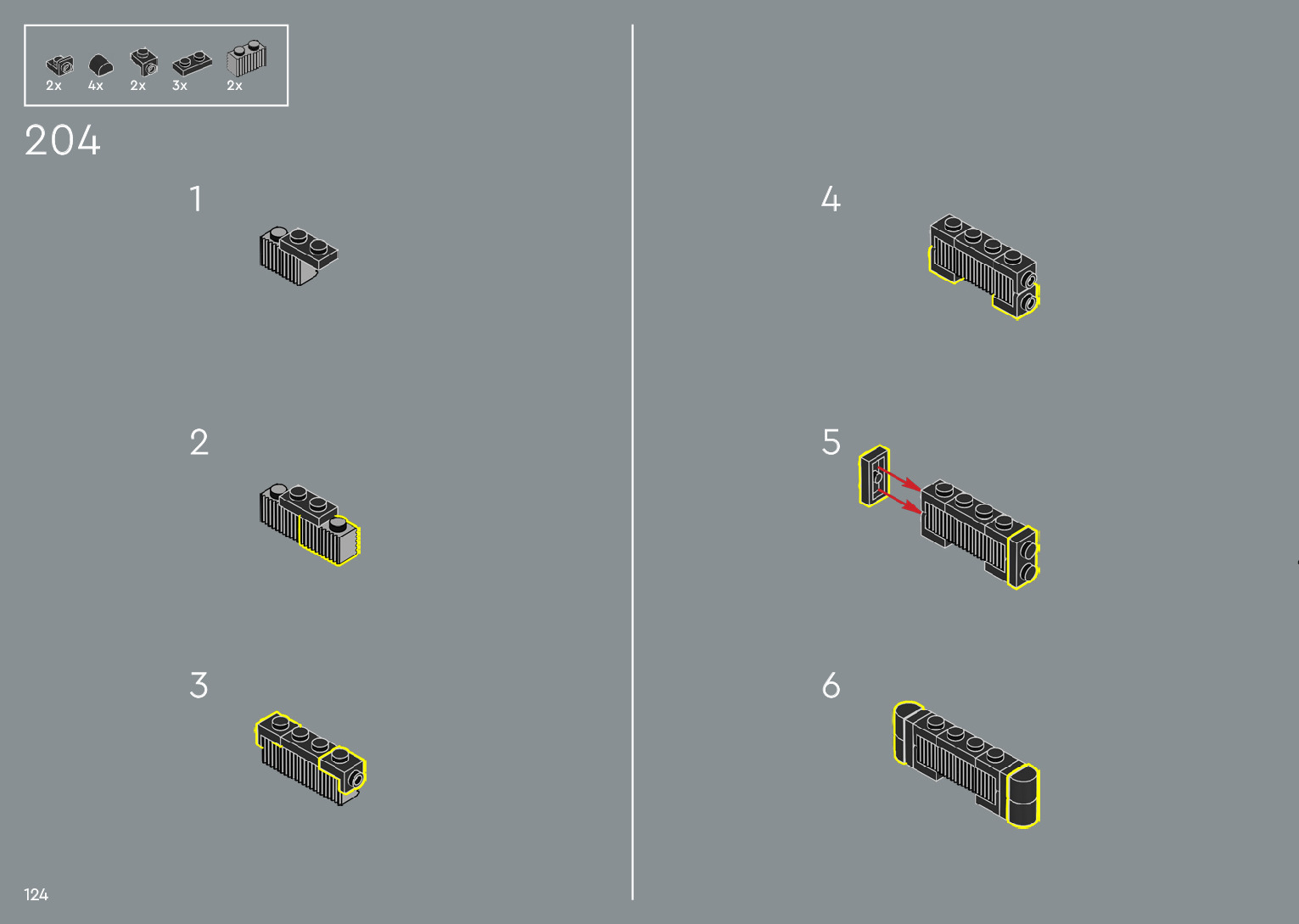 2x 4x 2x 3x 2x

204

1

2

3

4

5

6

124