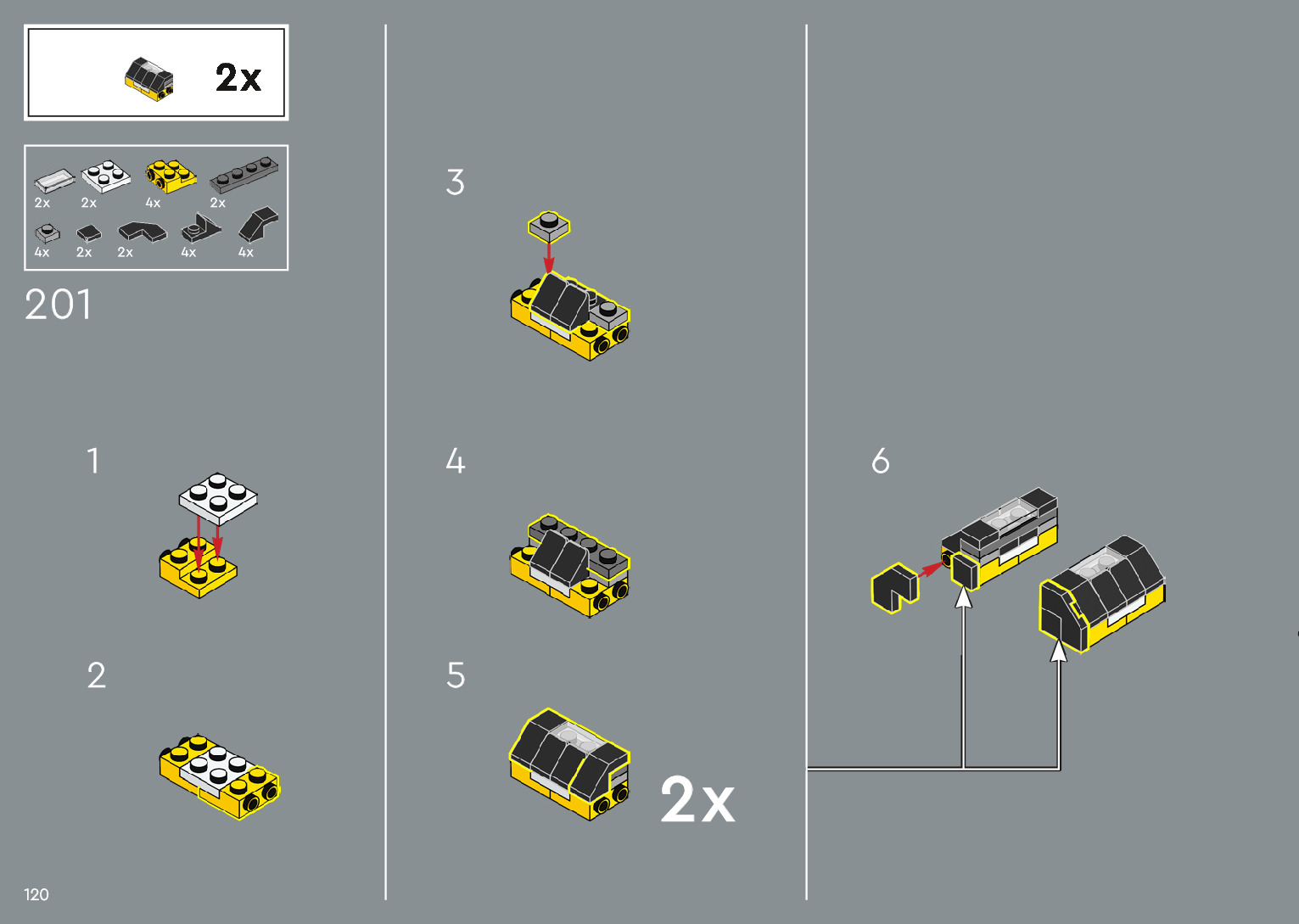 2x

2x 2x 4x 2x
4x 2x 2x 4x 4x

201

1

2

3

4

5

2x

6

120