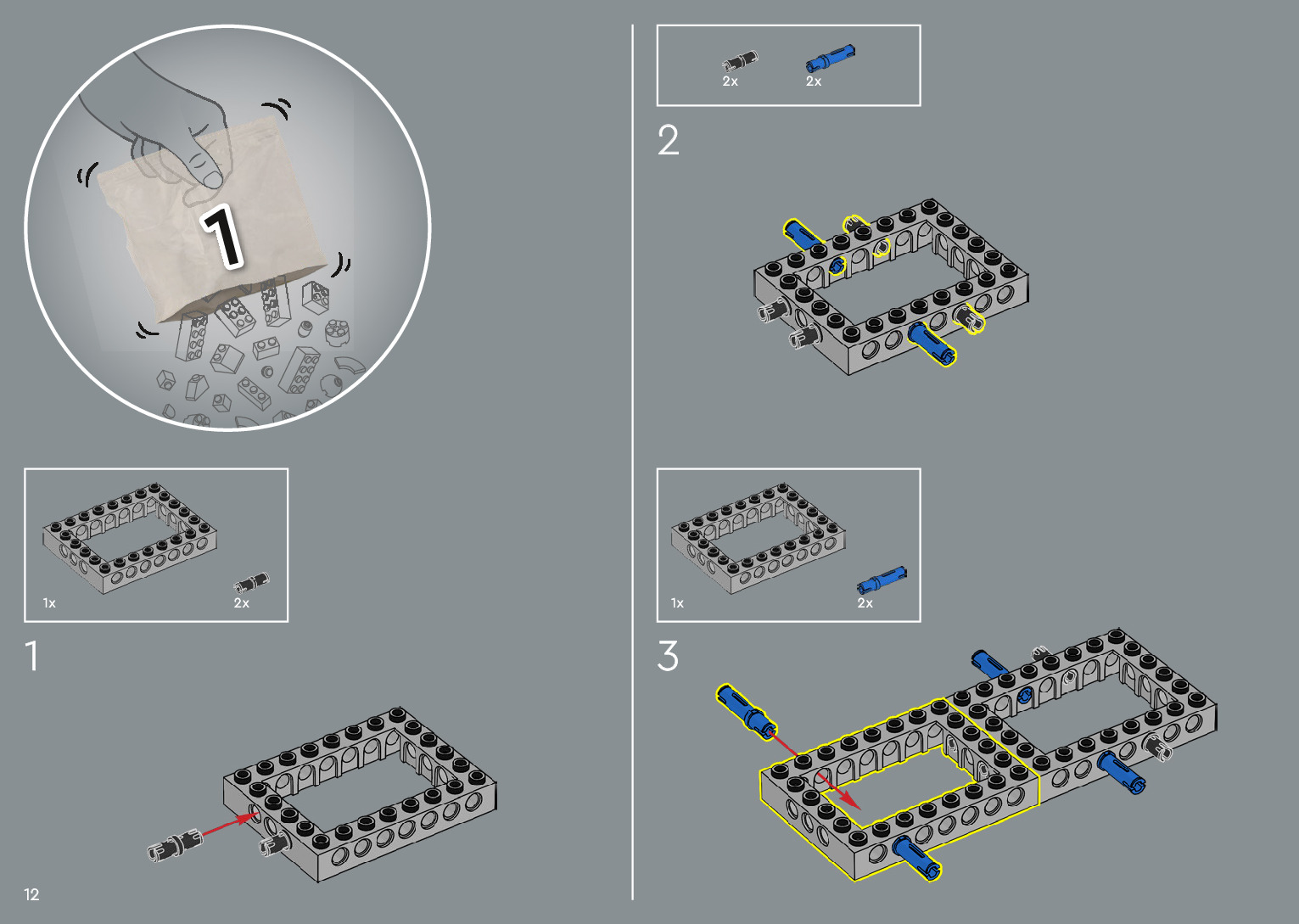 1

1x

2x

1

12

2x

2x

2

1x

2x

3