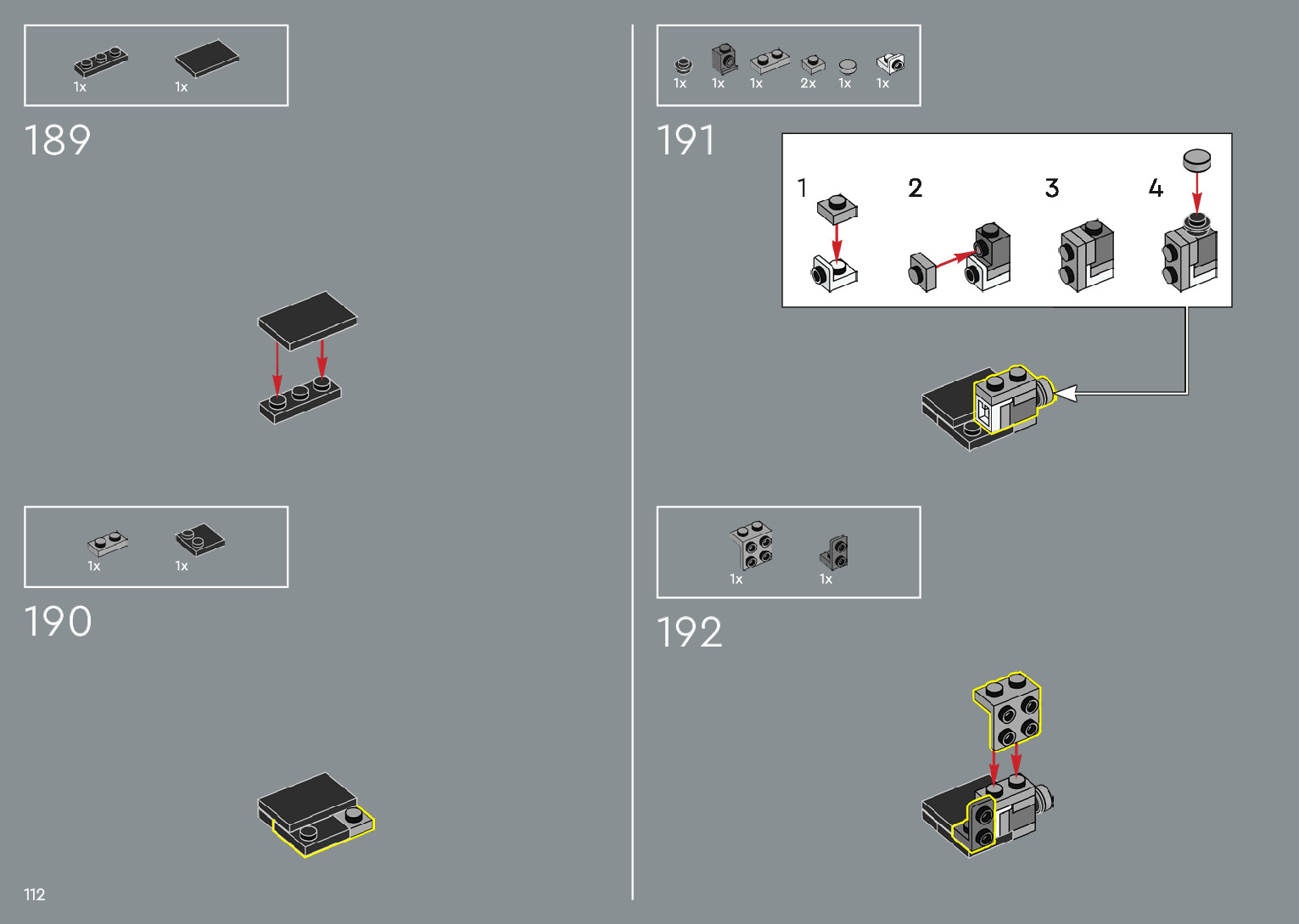 1x 1x

189

1x 1x

190

112

1x 1x 1x 2x 1x 1x

191

1

2

3

4

1x 1x

192