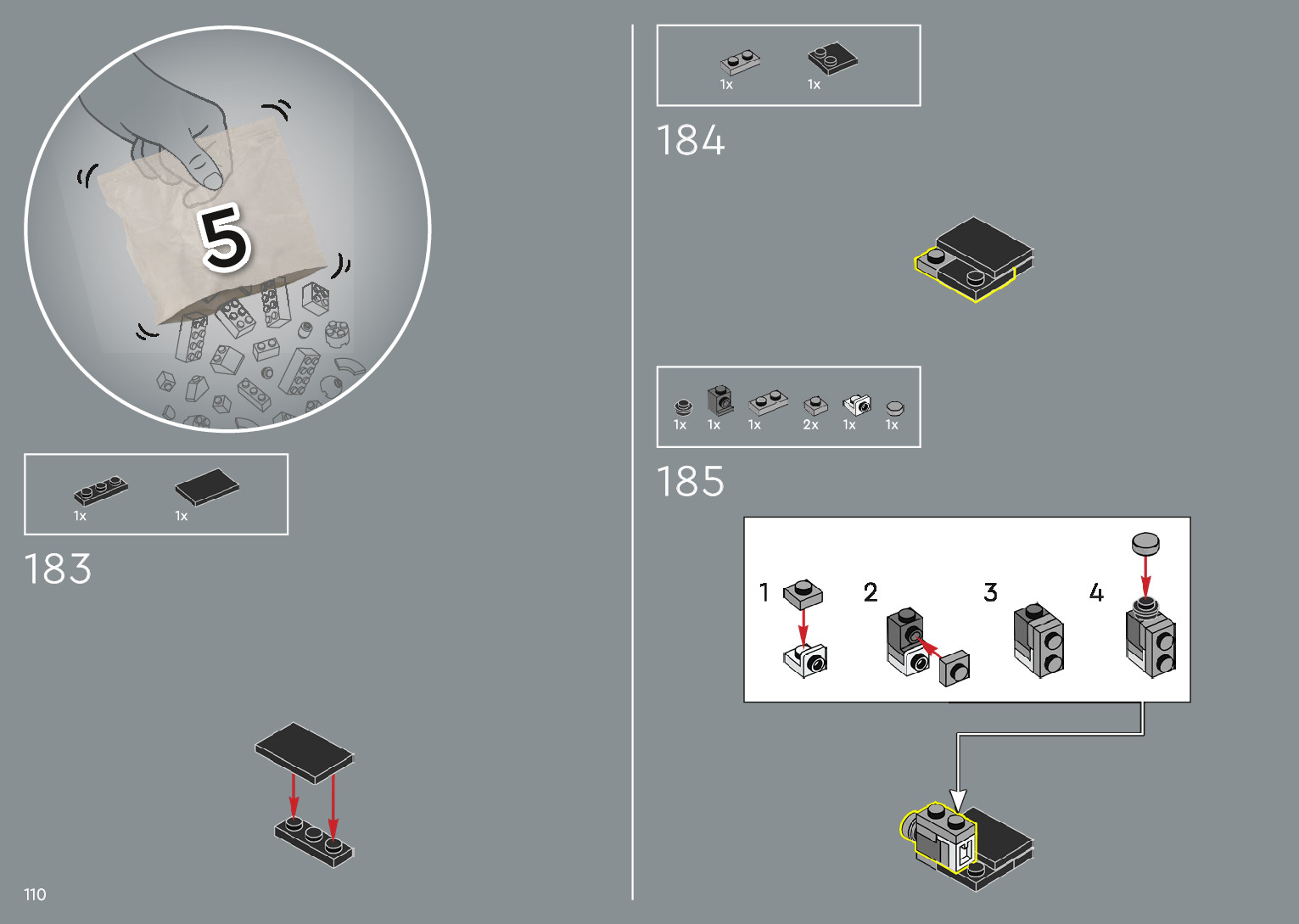 5

1x 1x

183

110

1x 1x

184

1x 1x 1x 2x 1x 1x

185

1 2 3 4