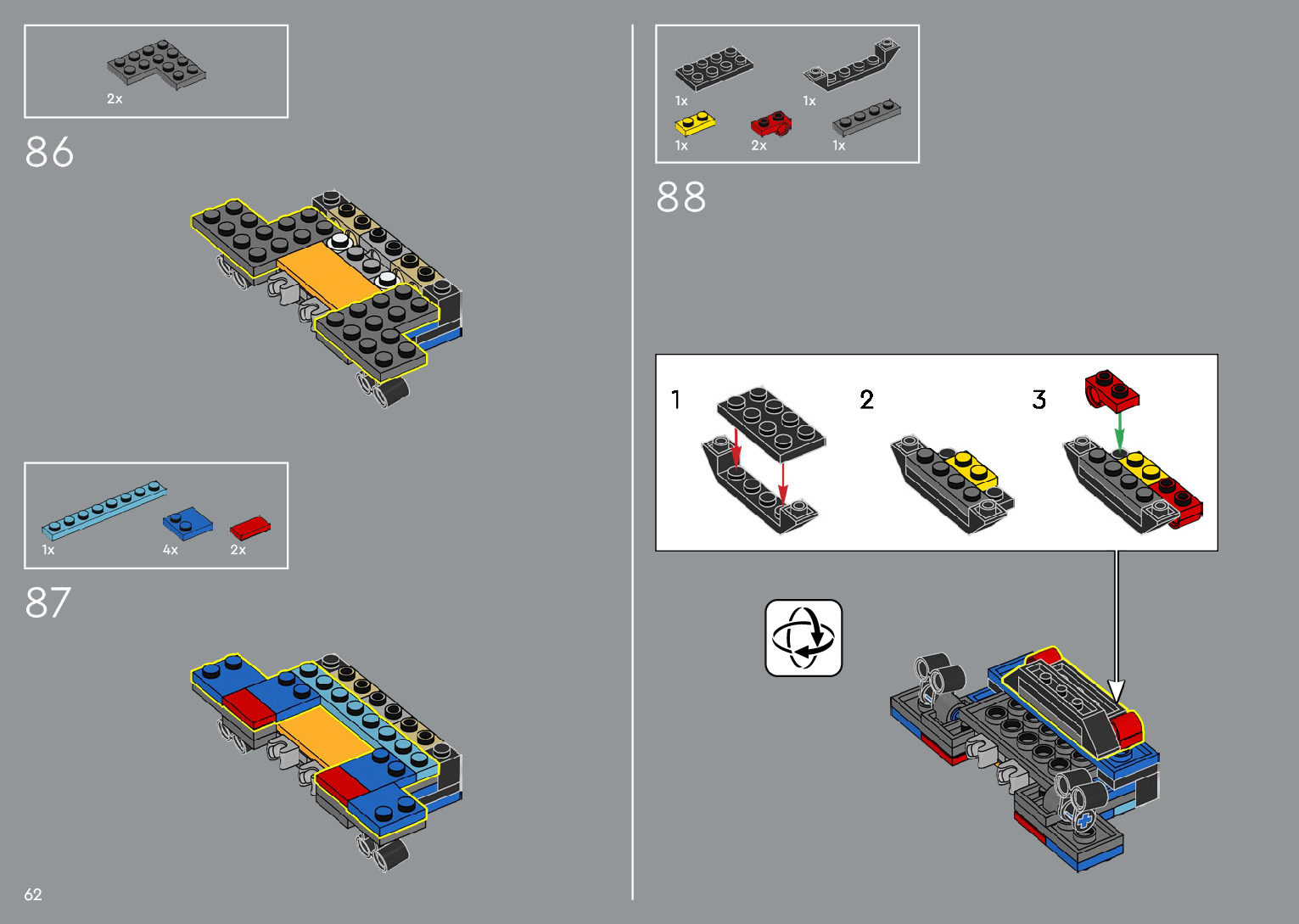 2x

86

1x
4x
2x

87

62

1x
1x
1x
2x
1x

88

1
2
3