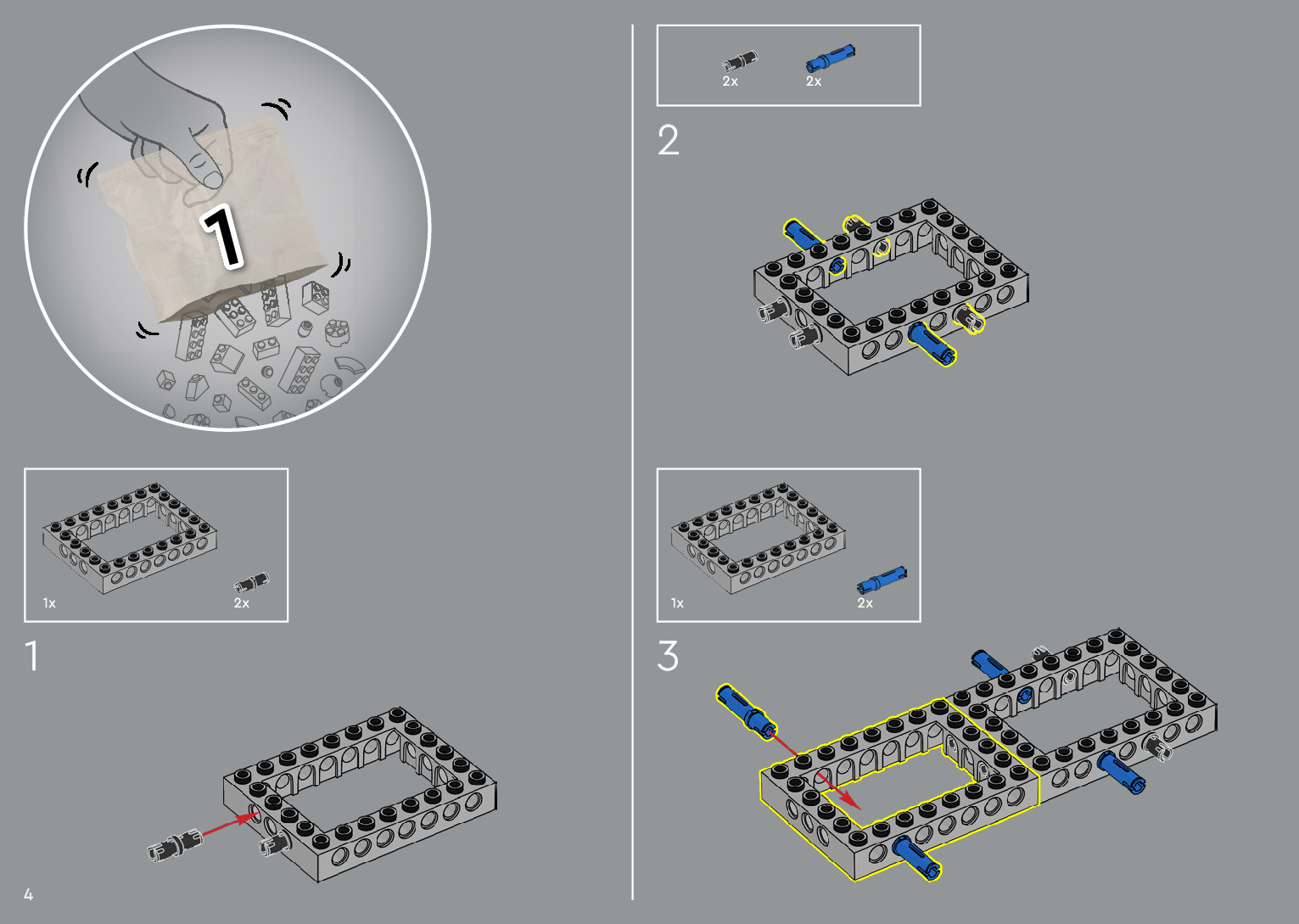 1

1x

2x

1

4

2x

2x

2

1x

2x

3