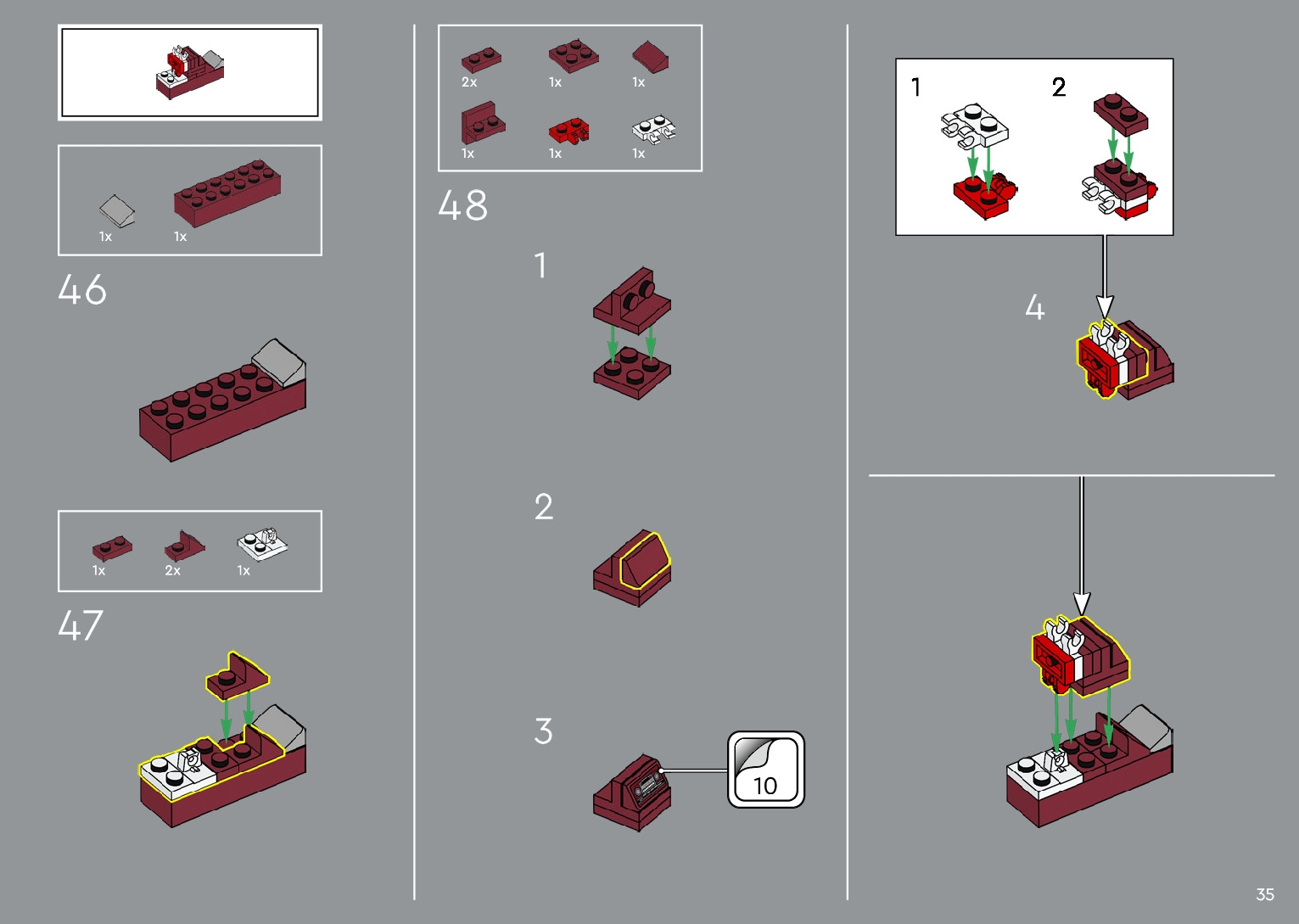 1x 1x

46

1x 2x 1x

47

2x 1x 1x

1x 1x 1x

48

1

2

3

10

1 2

4

35