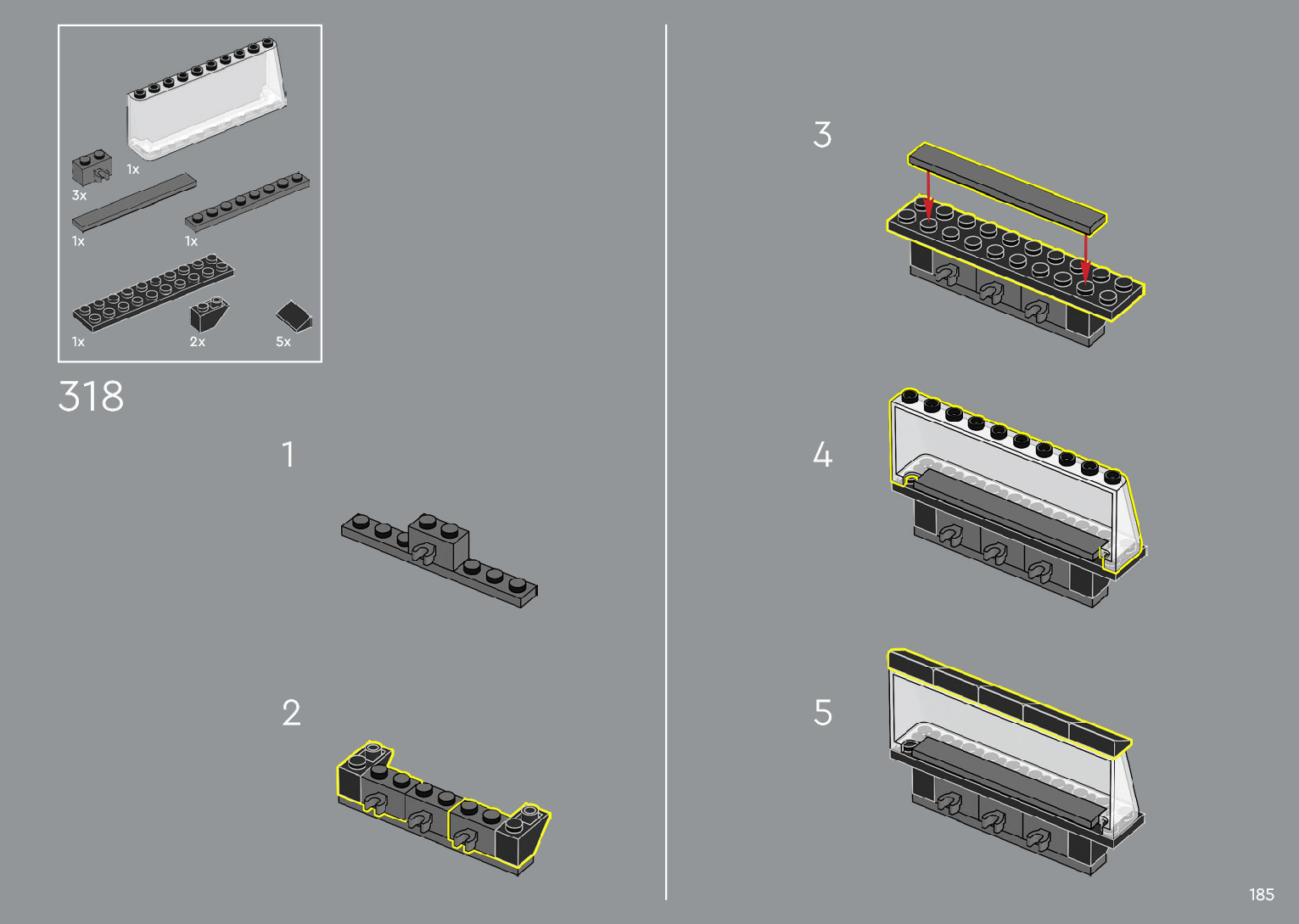 1x
3x
1x
1x
1x
2x
5x

318

1

2

3

4

5

185