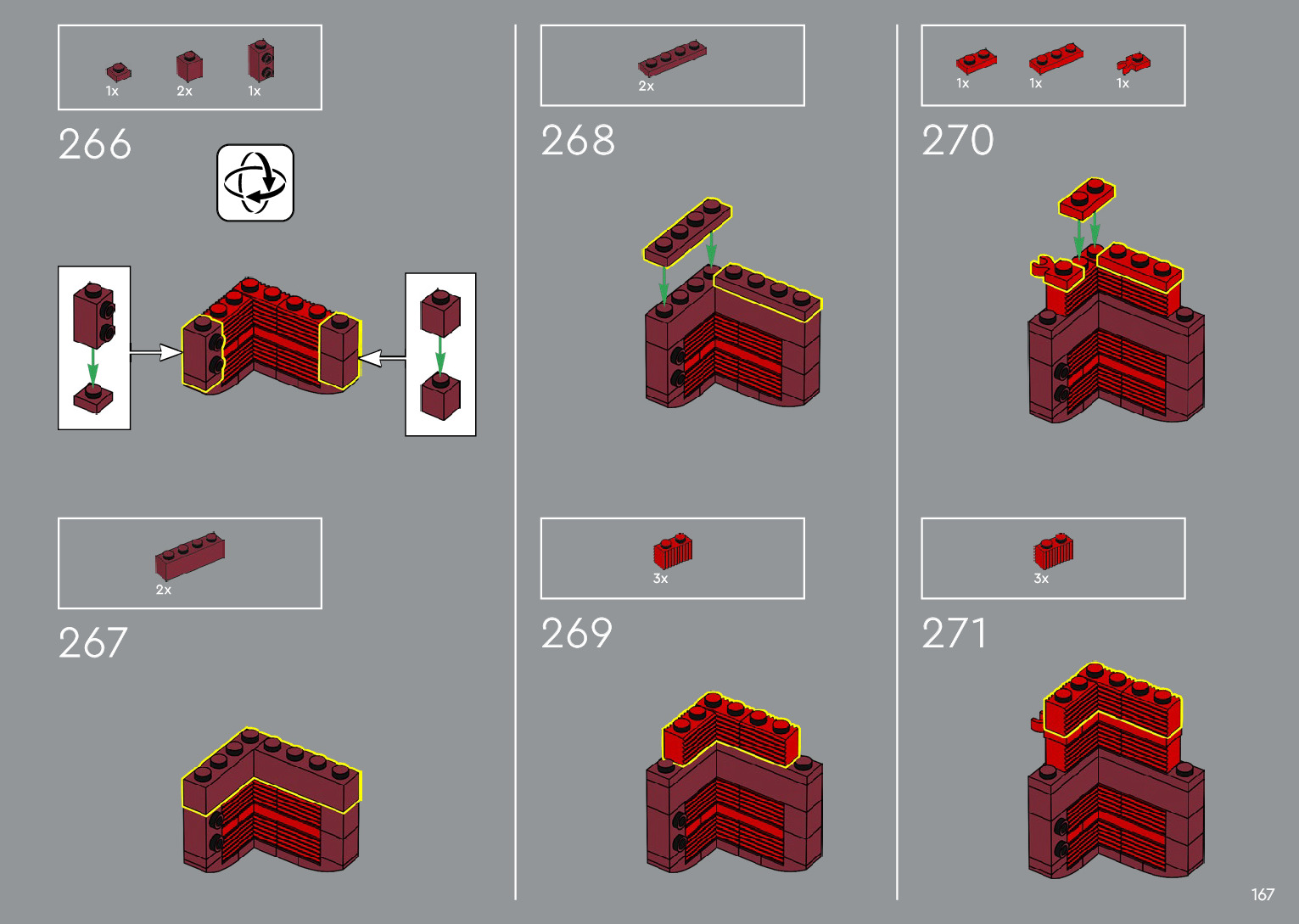 1x 2x 1x

266

2x

267

2x

268

3x

269

1x 1x 1x

270

3x

271

167