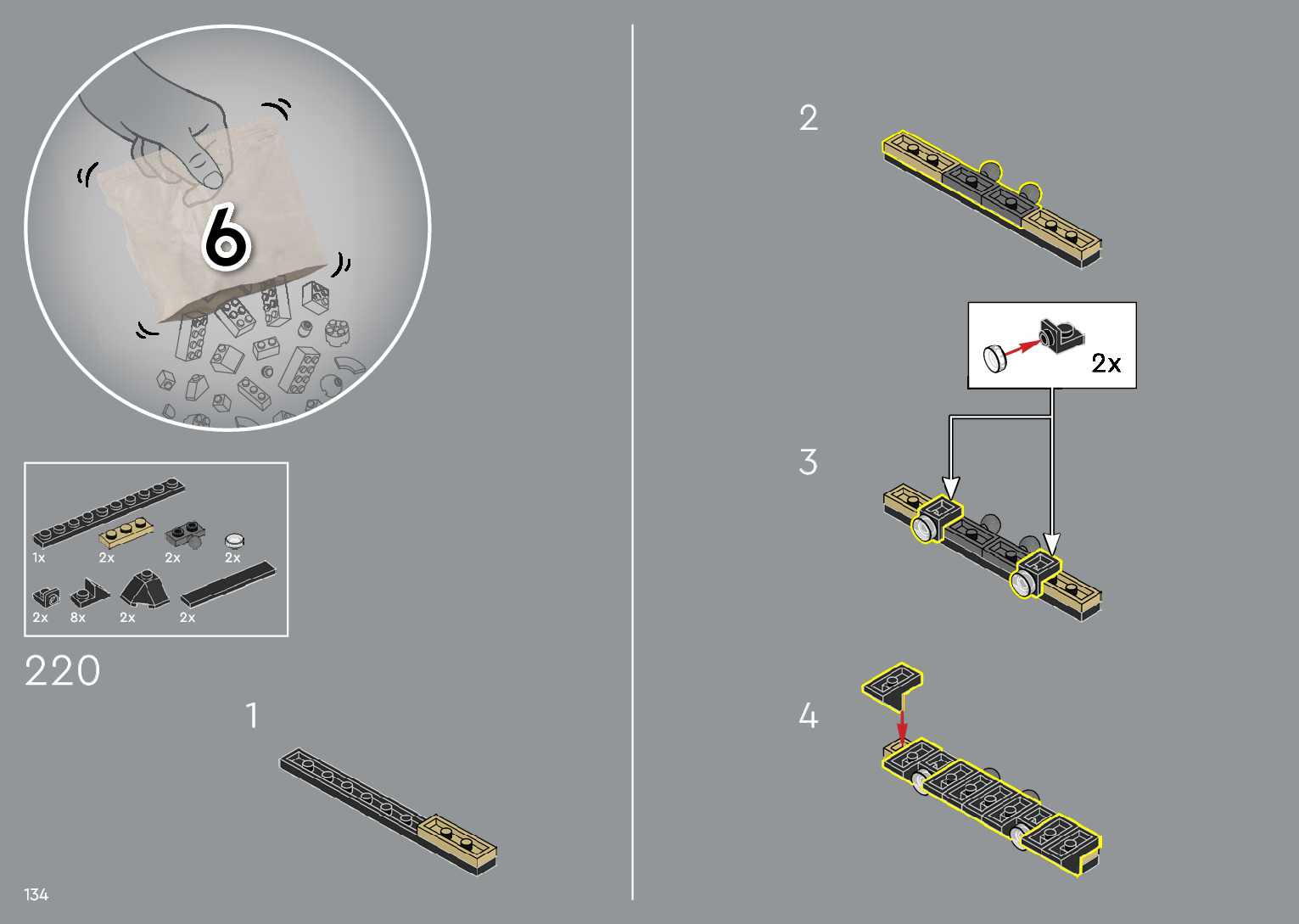 6

1x
2x
2x
2x
2x
8x
2x
2x

220

1

134

2

2x

3

4