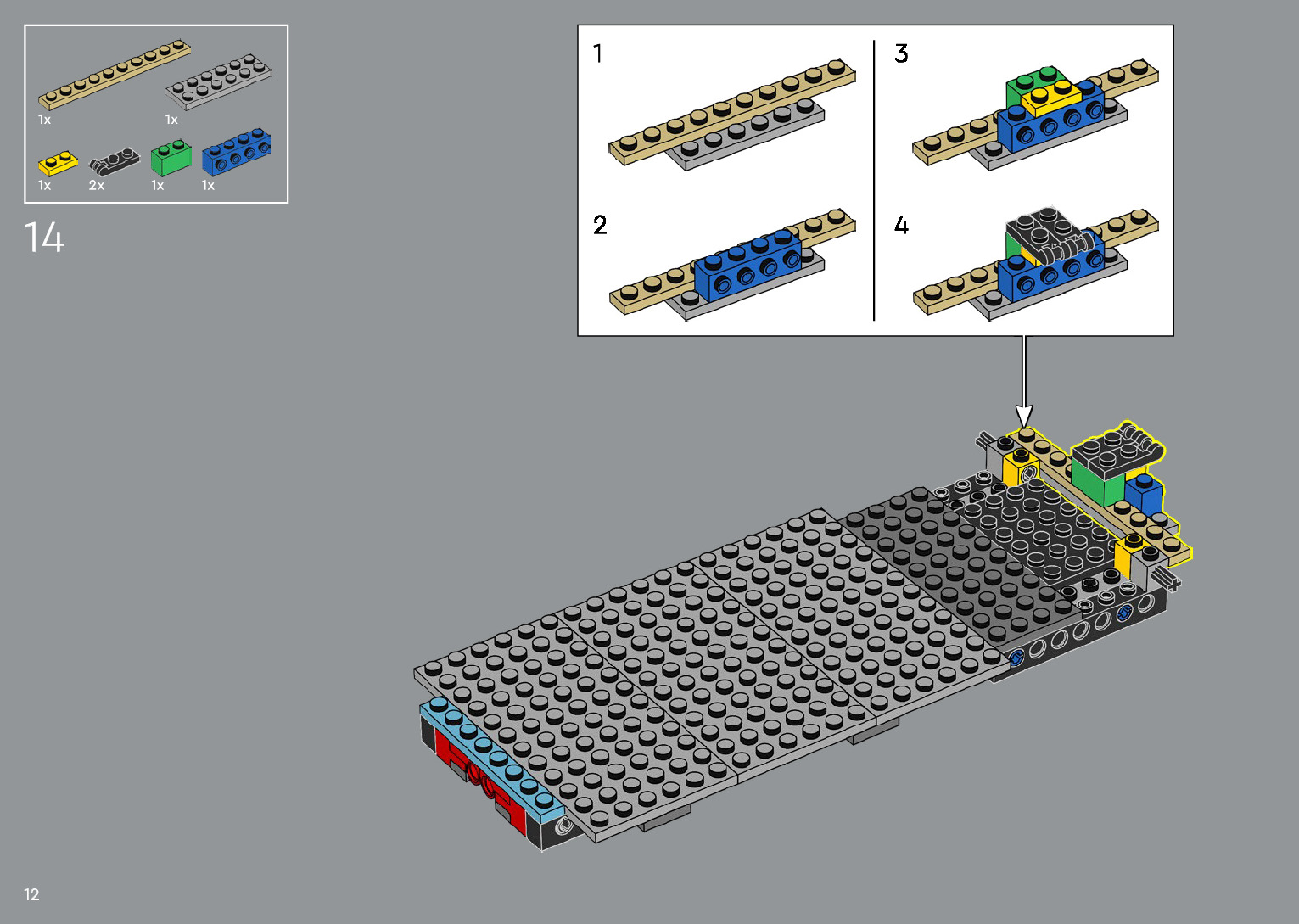 1x
1x
1x
2x
1x
1x

14

1
2
3
4

12