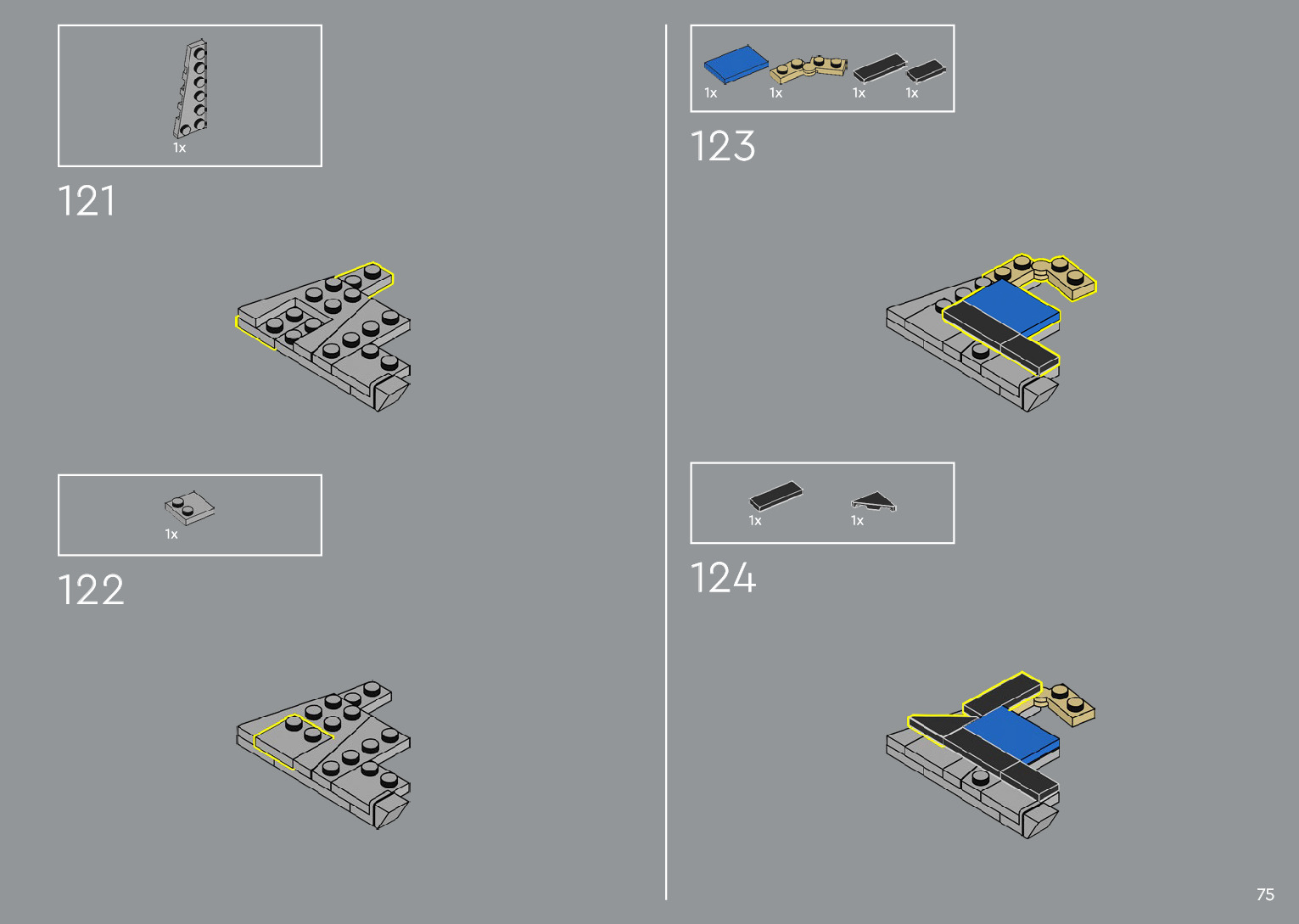 1x

121

1x

122

1x 1x 1x 1x

123

1x 1x

124

75