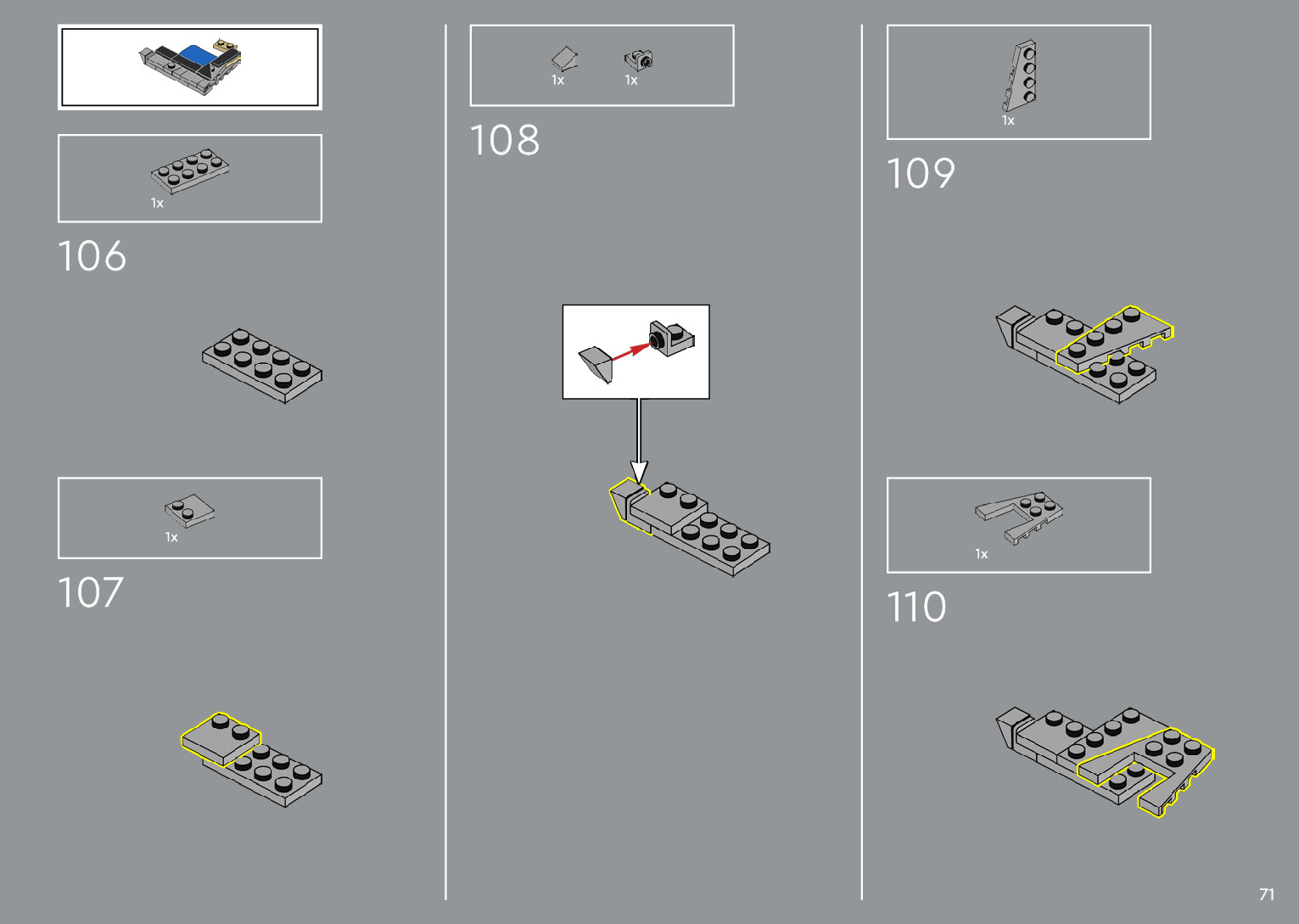 1x

106

1x

107

1x 1x

108

1x

109

1x

110

71