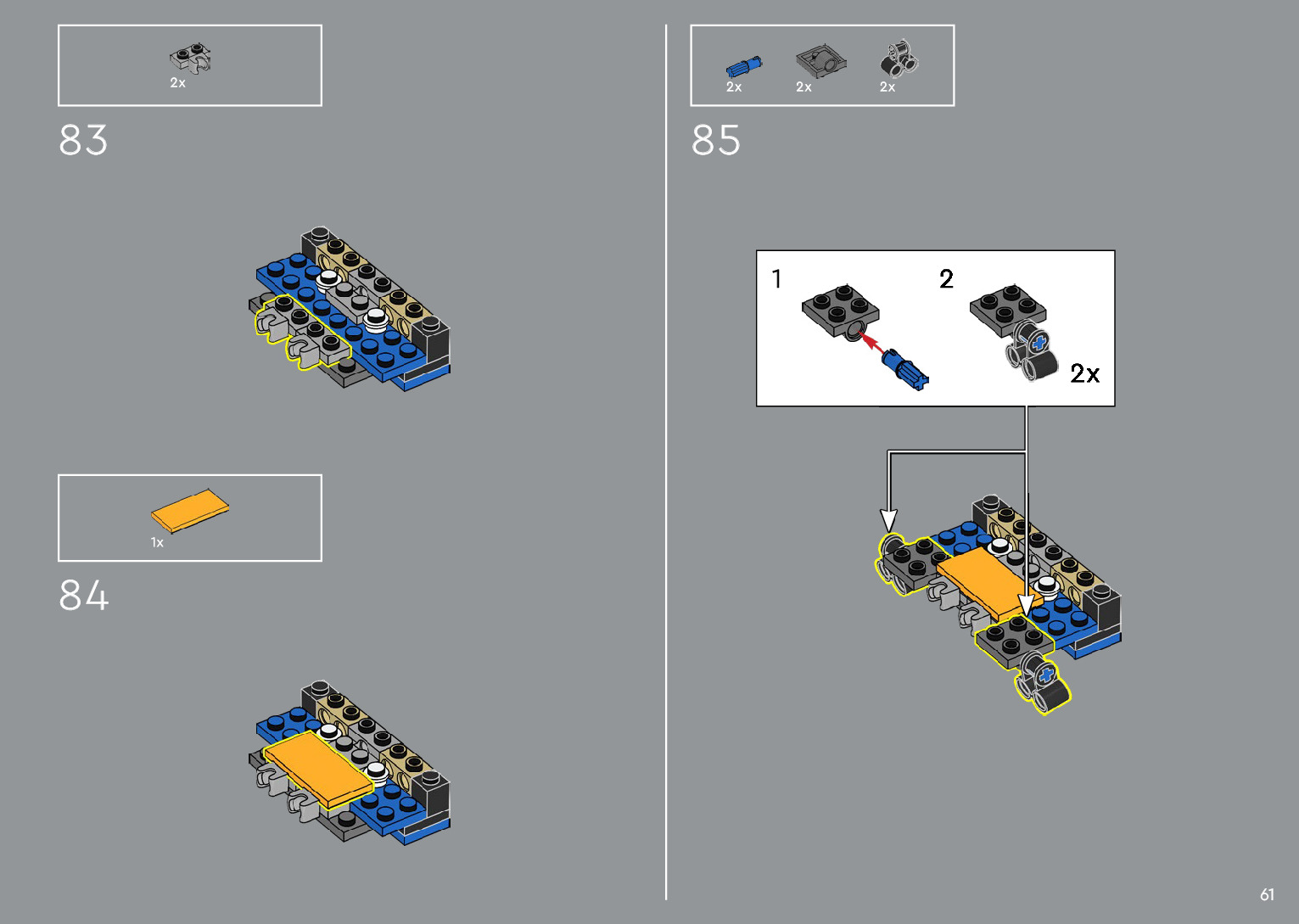 2x

83

1x

84

2x 2x 2x

85

1

2

2x

61