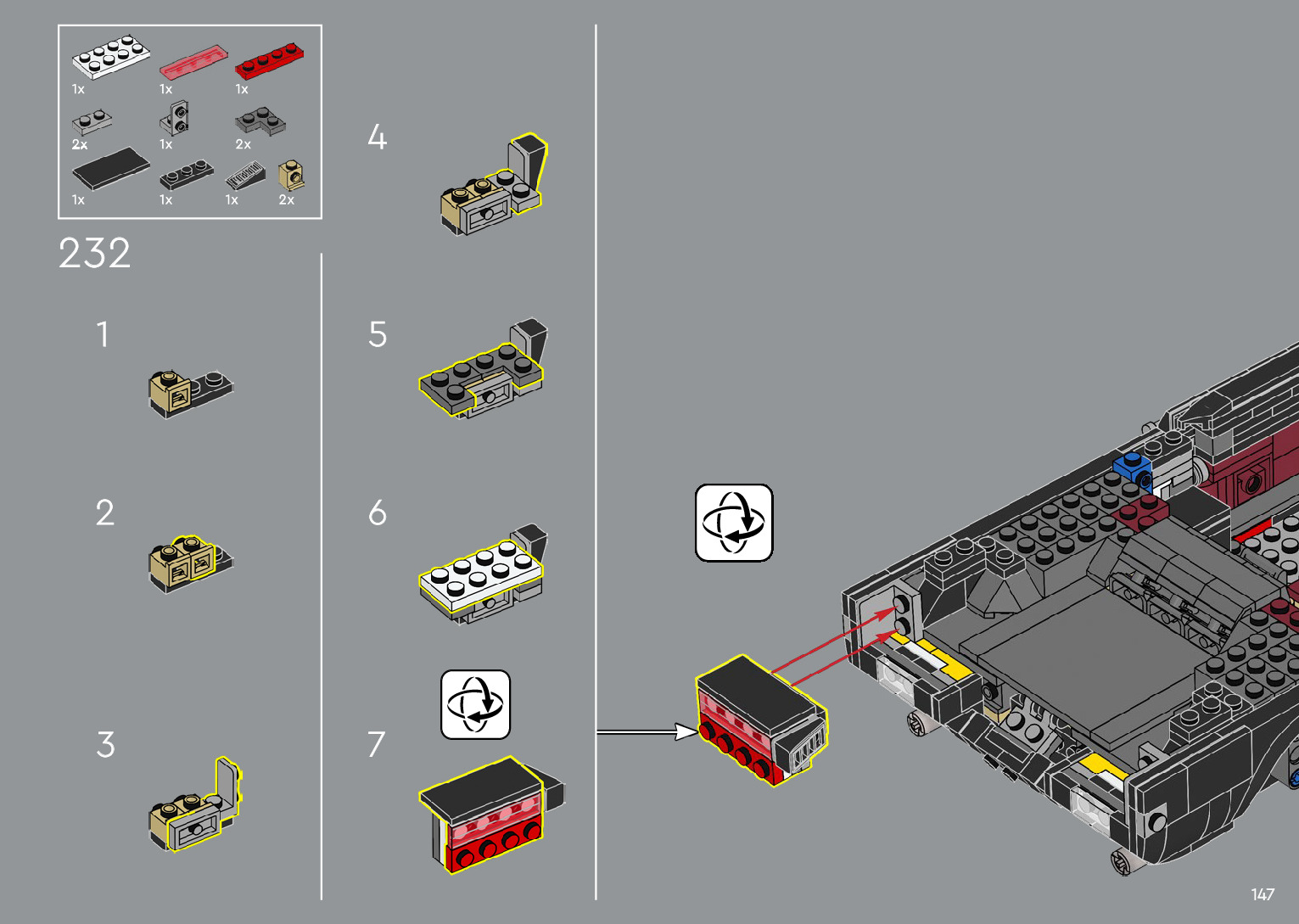 1x 1x 1x
2x 1x 2x
1x 1x 1x 2x

232

1

2

3

4

5

6

7

147