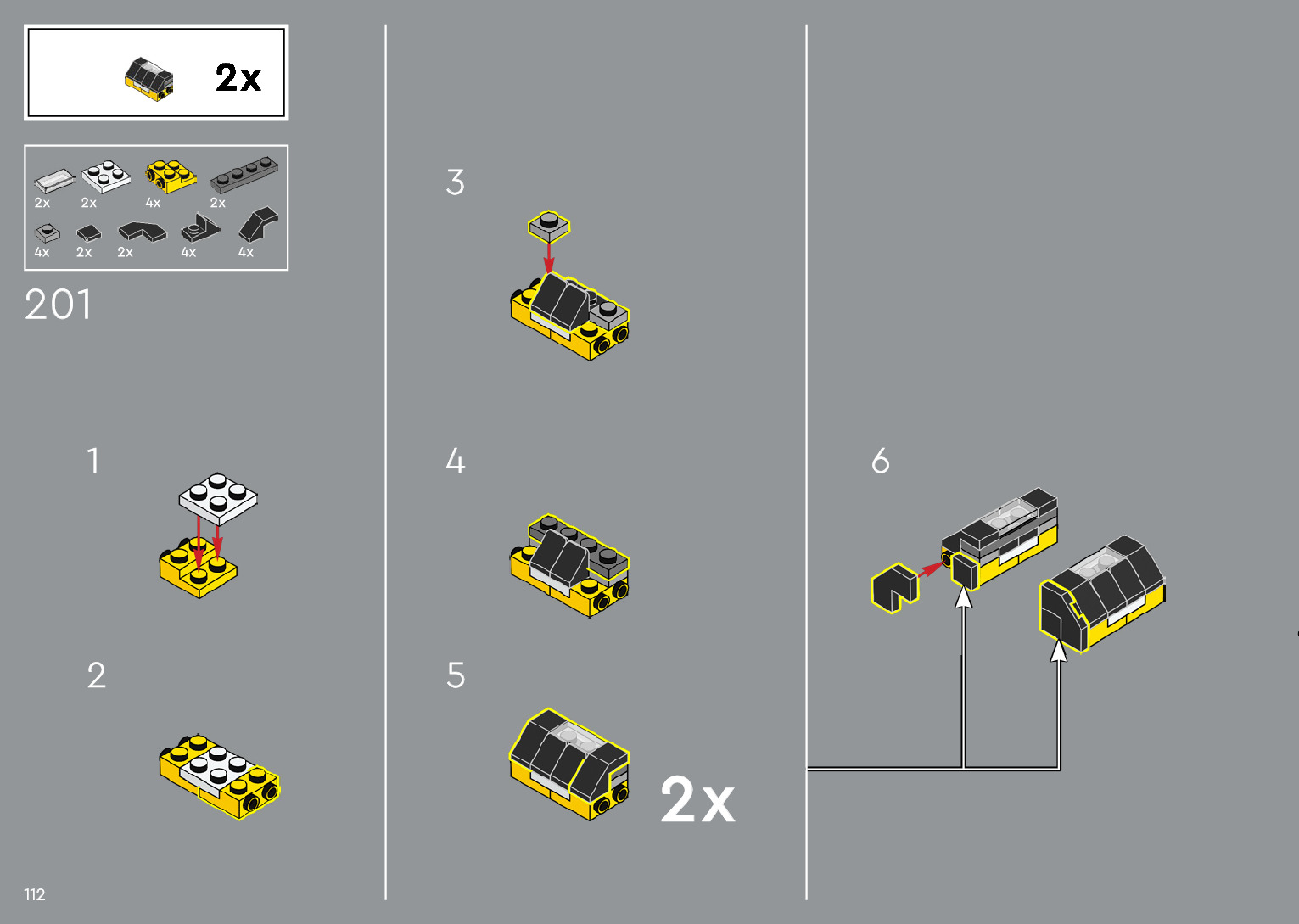 2x

2x 2x 4x 2x
4x 2x 2x 4x 4x

201

1

2

3

4

5

2x

6

112