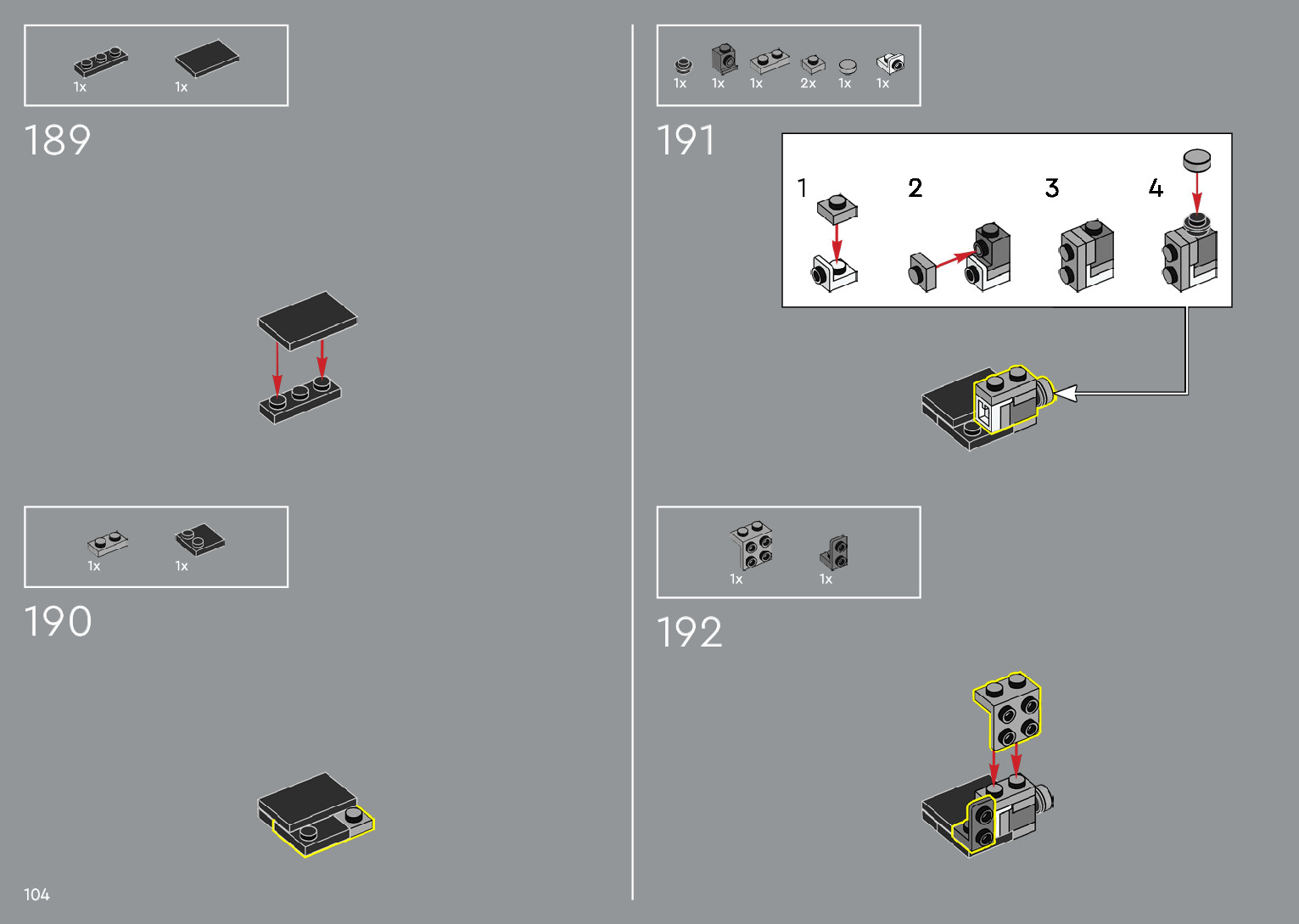 1x 1x

189

1x 1x

190

104

1x 1x 1x 2x 1x 1x

191

1

2

3

4

1x 1x

192