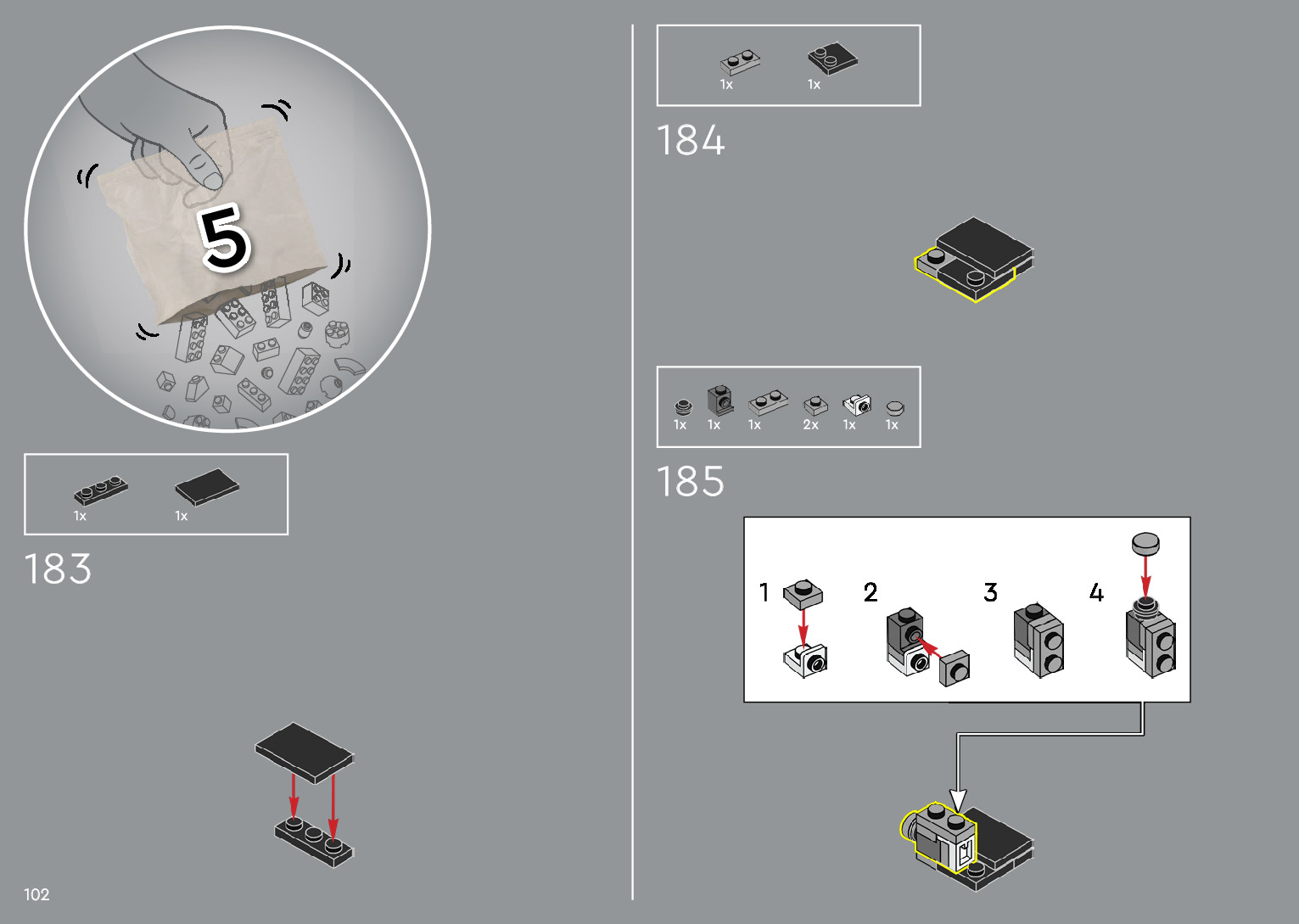 5

1x 1x

183

102

1x 1x

184

1x 1x 1x 2x 1x 1x

185

1 2 3 4