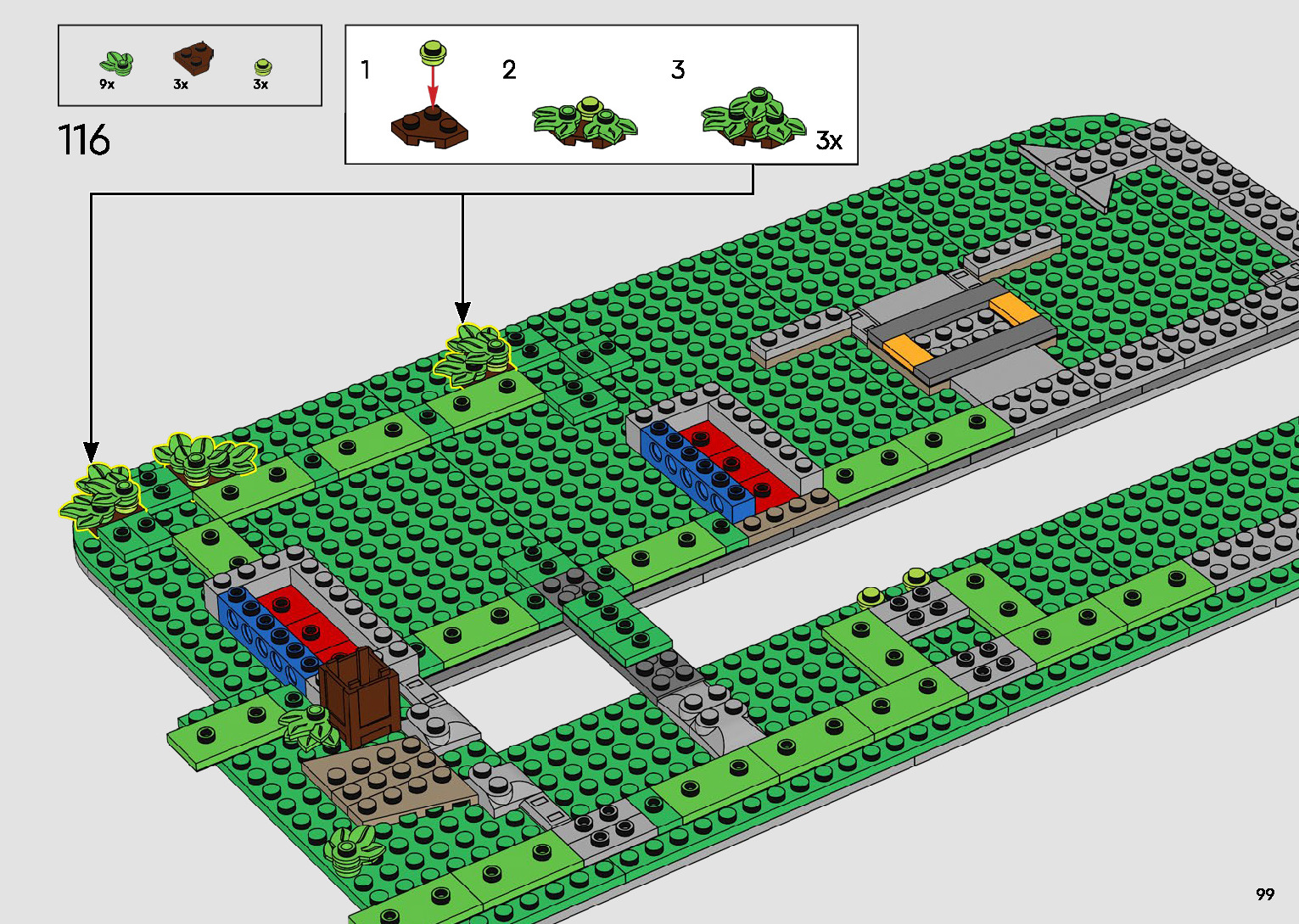 9x 3x 3x

116

1 2 3

3x

99