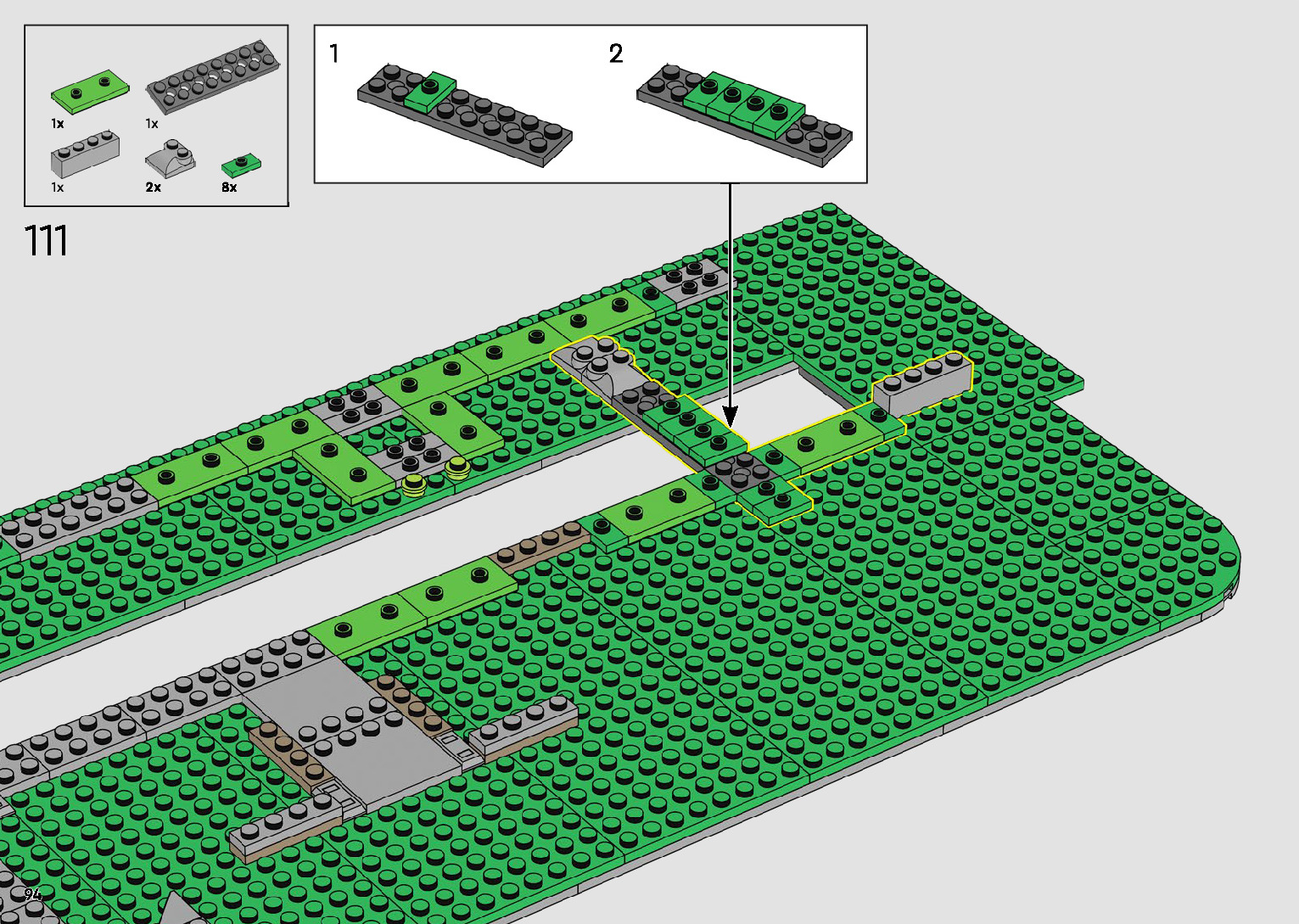 1x
1x
1x
2x
8x
111
1
2
94