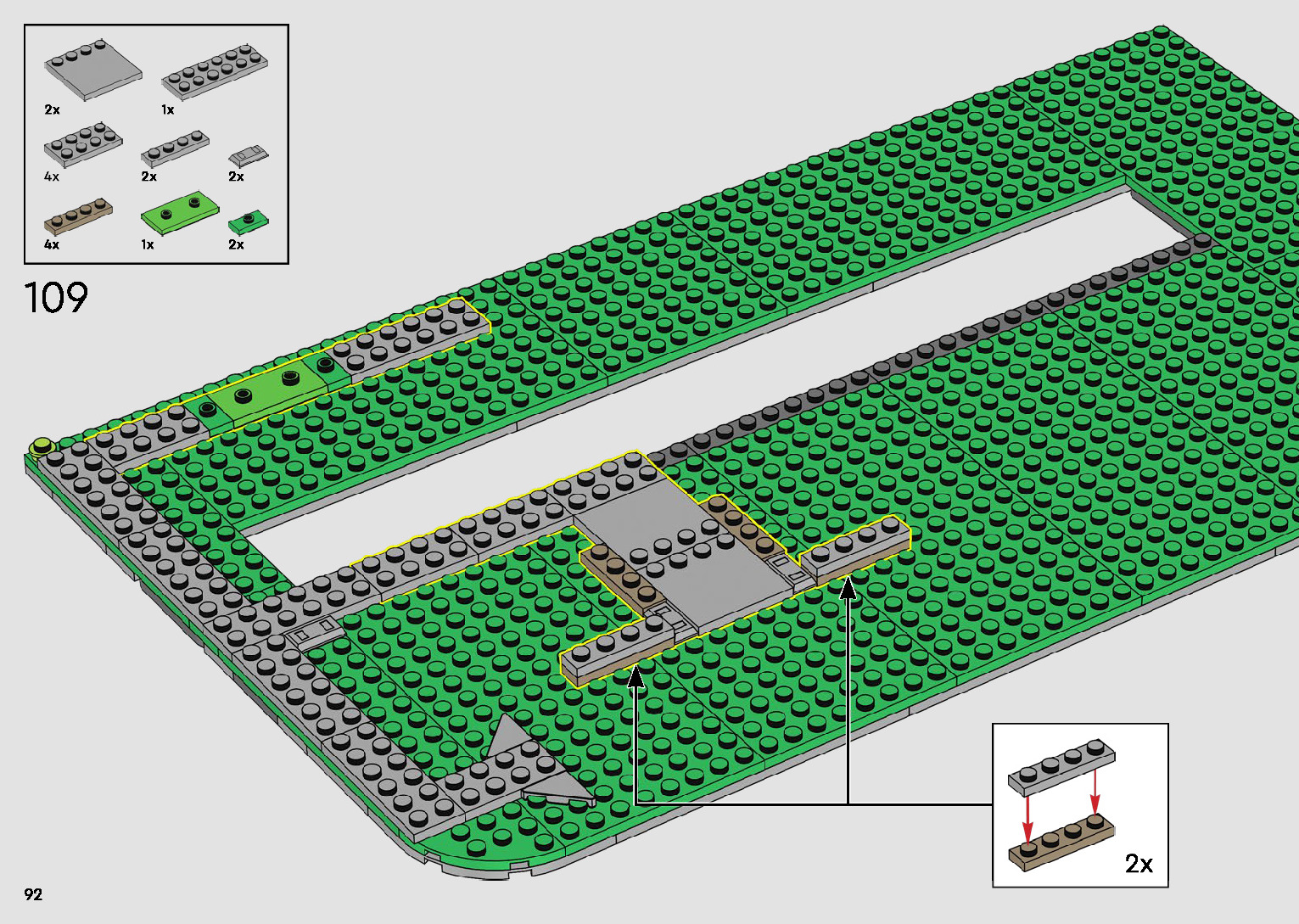 2x
1x
4x
2x
2x
4x
1x
2x

109

2x

92