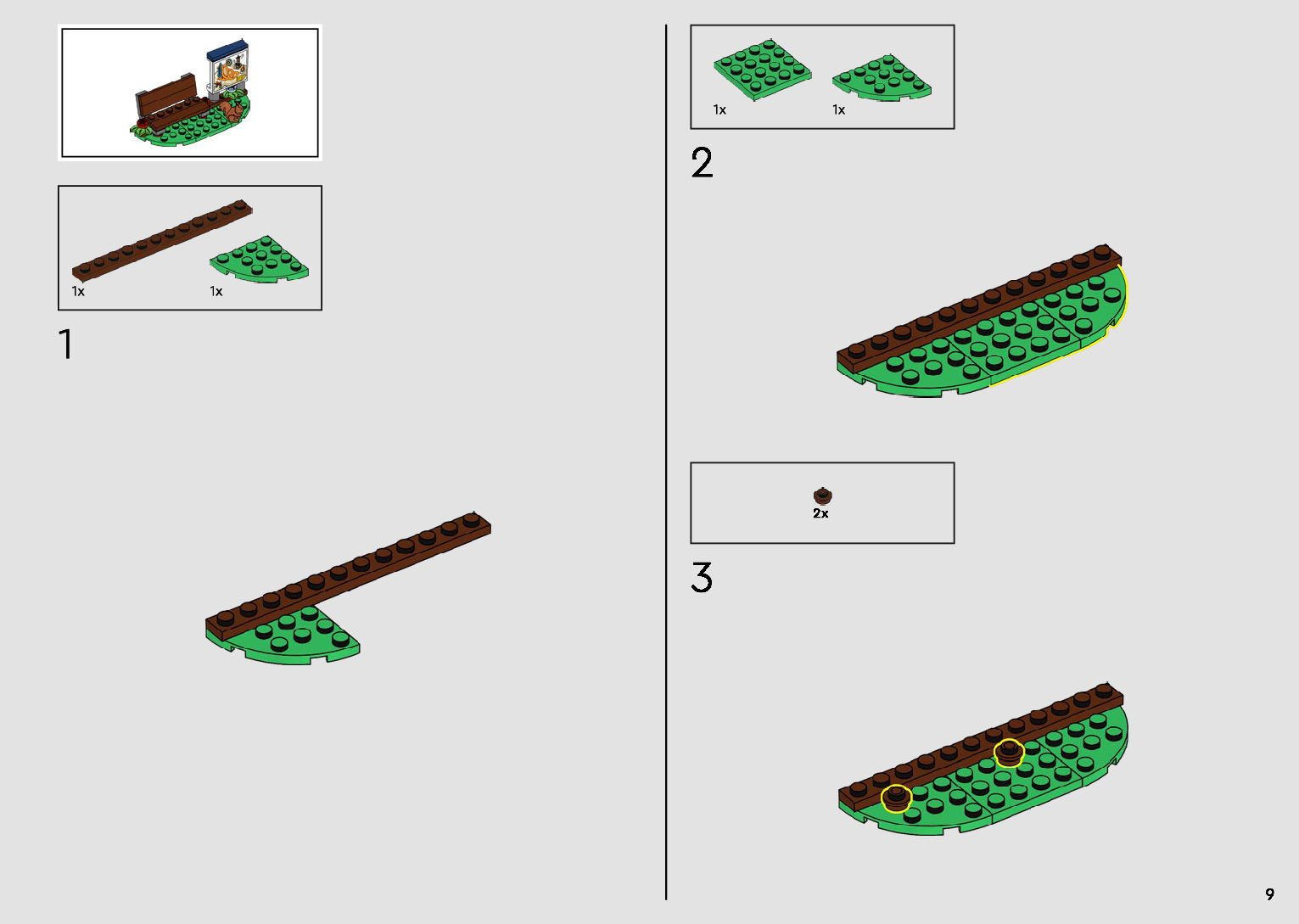 1x

1x

1

1x

1x

2

2x

3

9