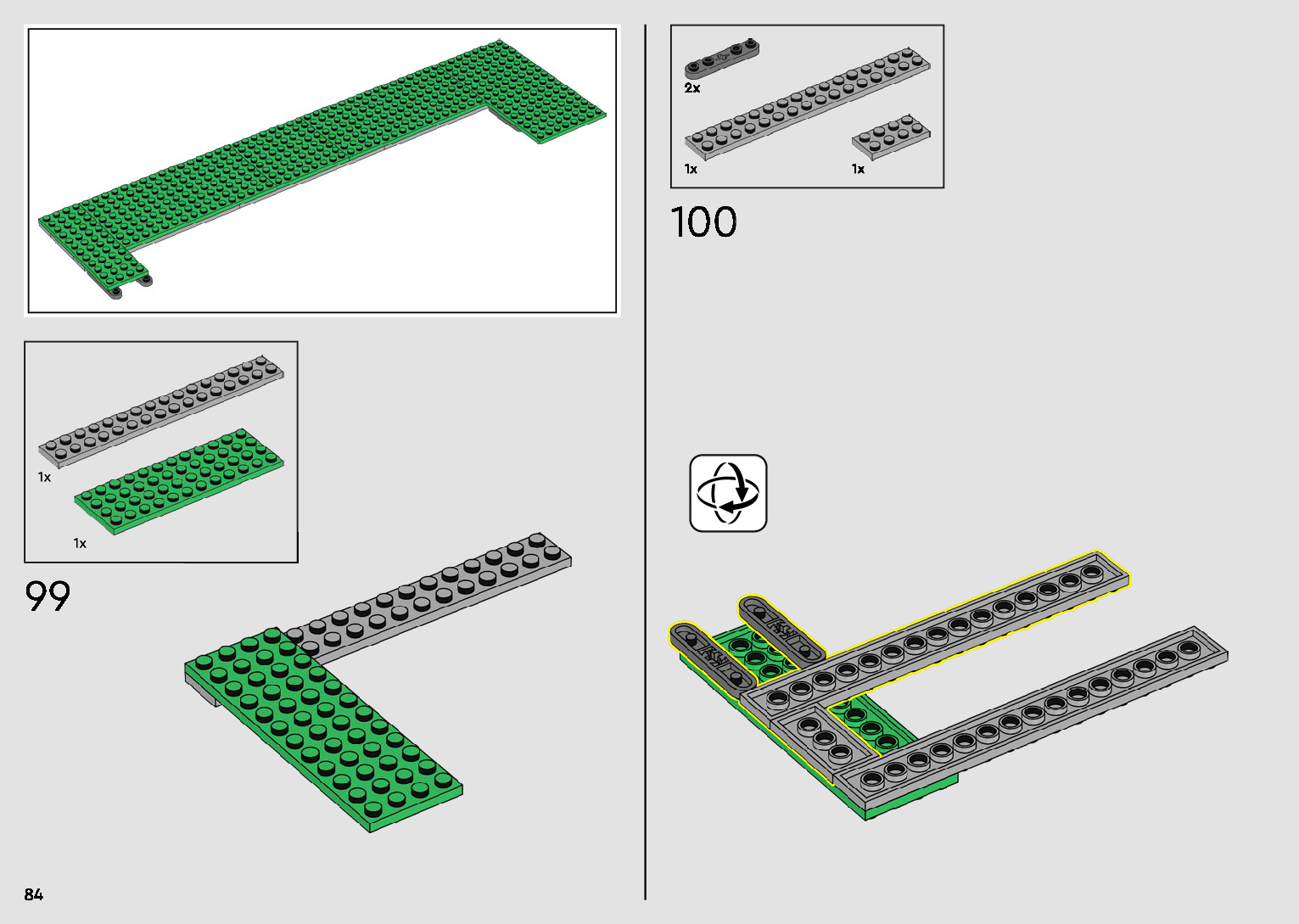 1x

1x

99

2x

1x

1x

100

84