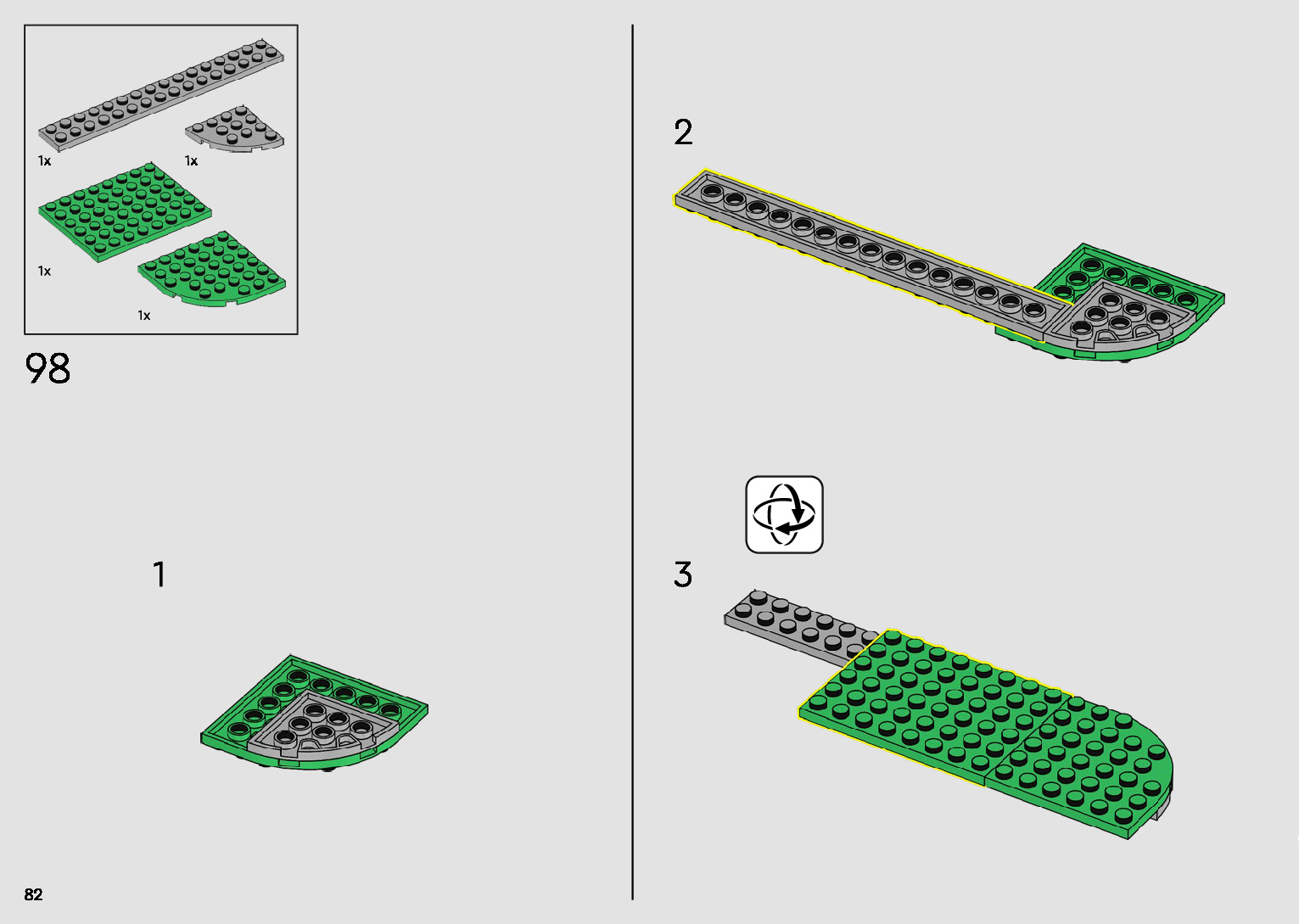 1x
1x
1x
1x

98

1

2

3

82