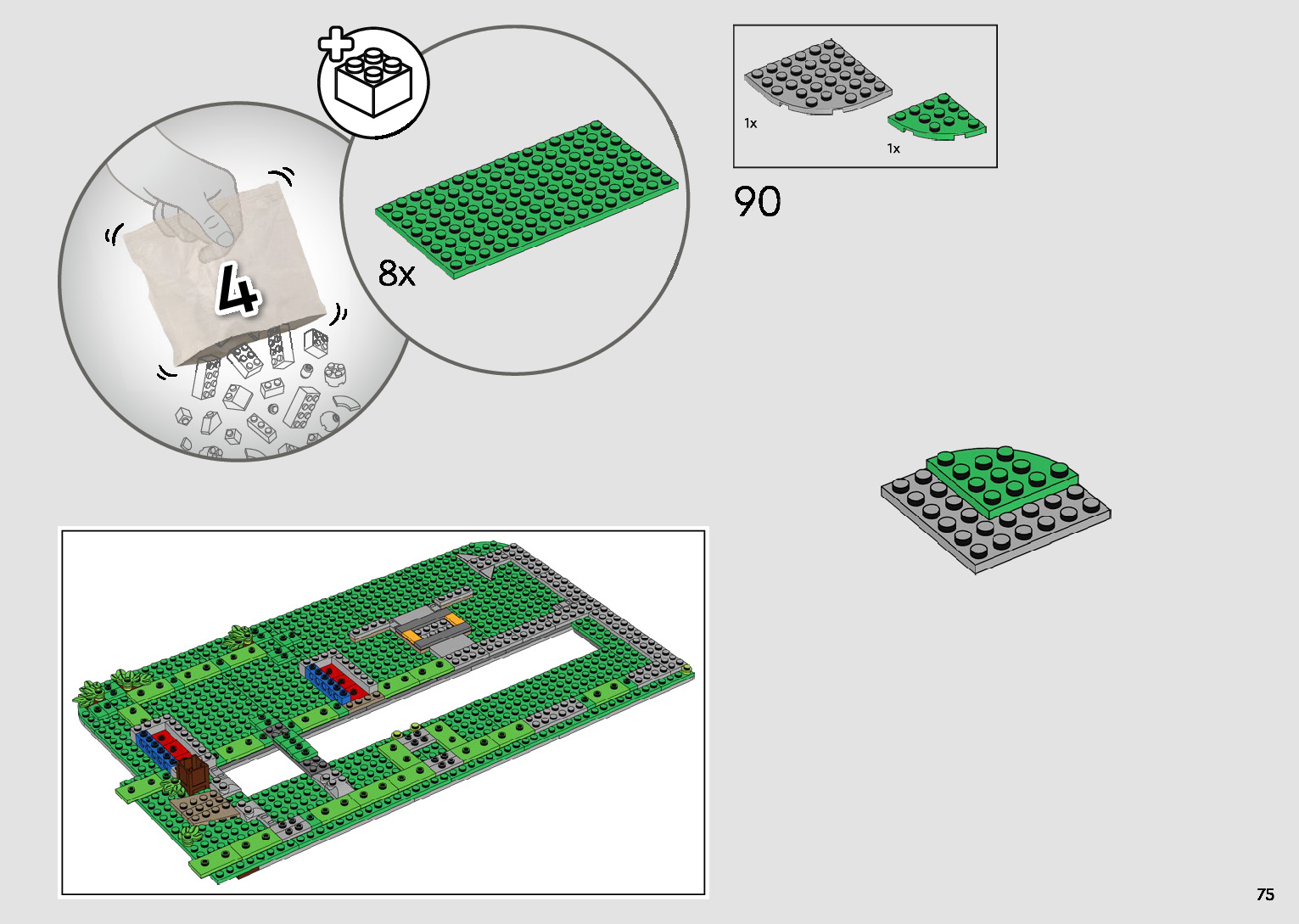 4

8x

1x

1x

90

75