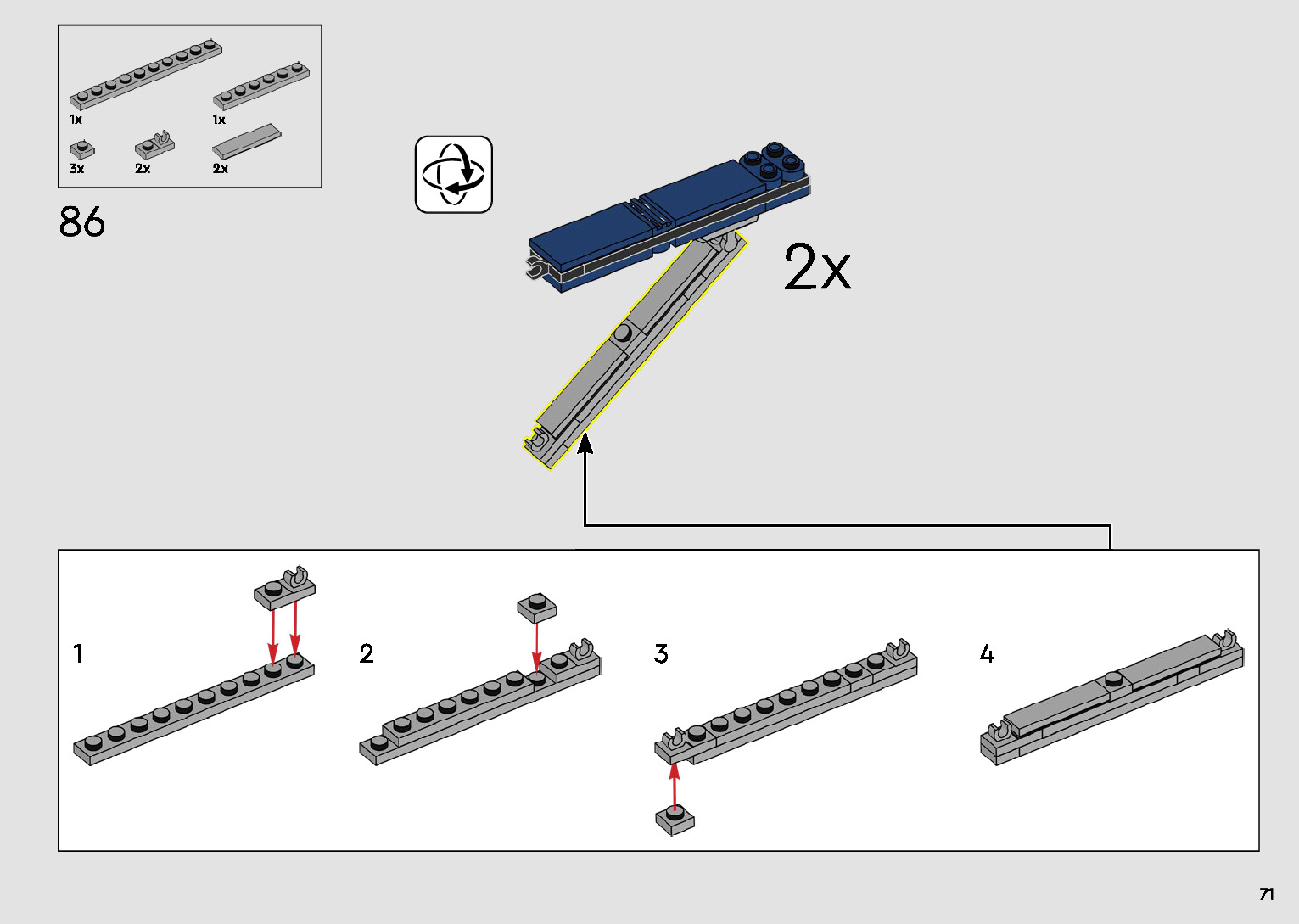 1x
1x
3x
2x
2x

86

2x

1

2

3

4

71