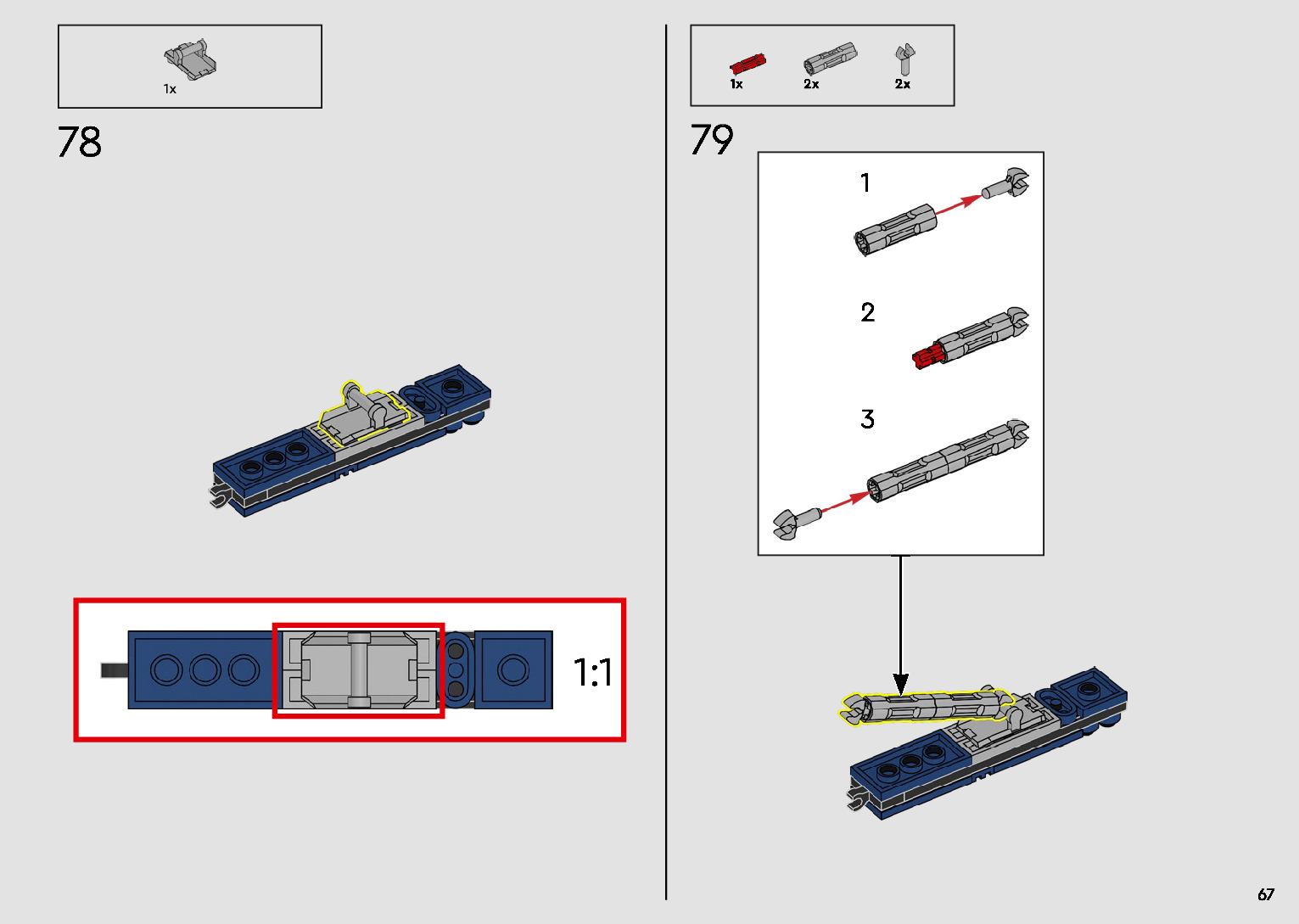 1x

78

1:1

1x 2x 2x

79

1

2

3

67