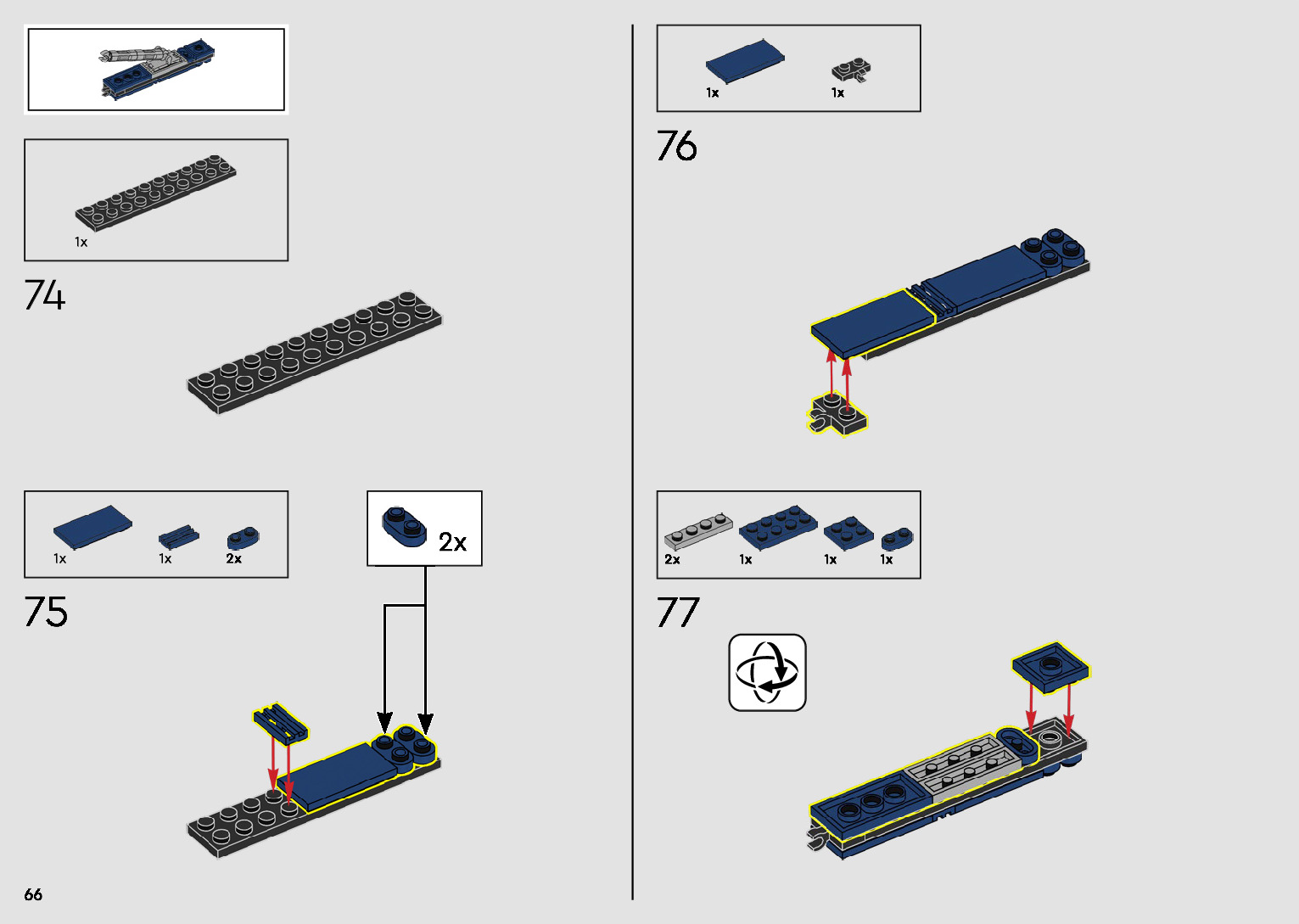 1x

74

1x 1x 2x

2x

75

66

1x 1x

76

2x 1x 1x 1x

77