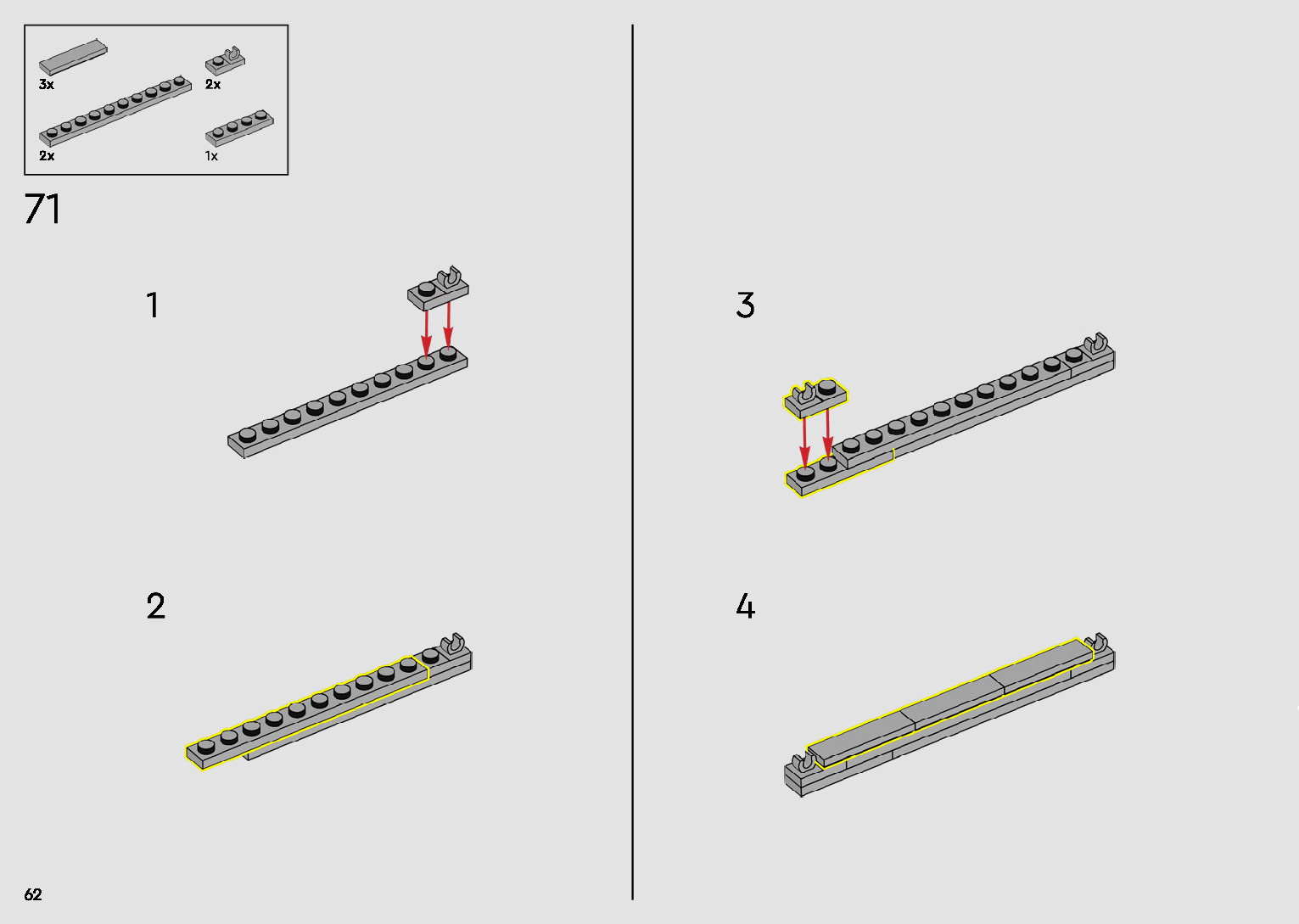 3x
2x
2x
1x

71

1

2

3

4

62