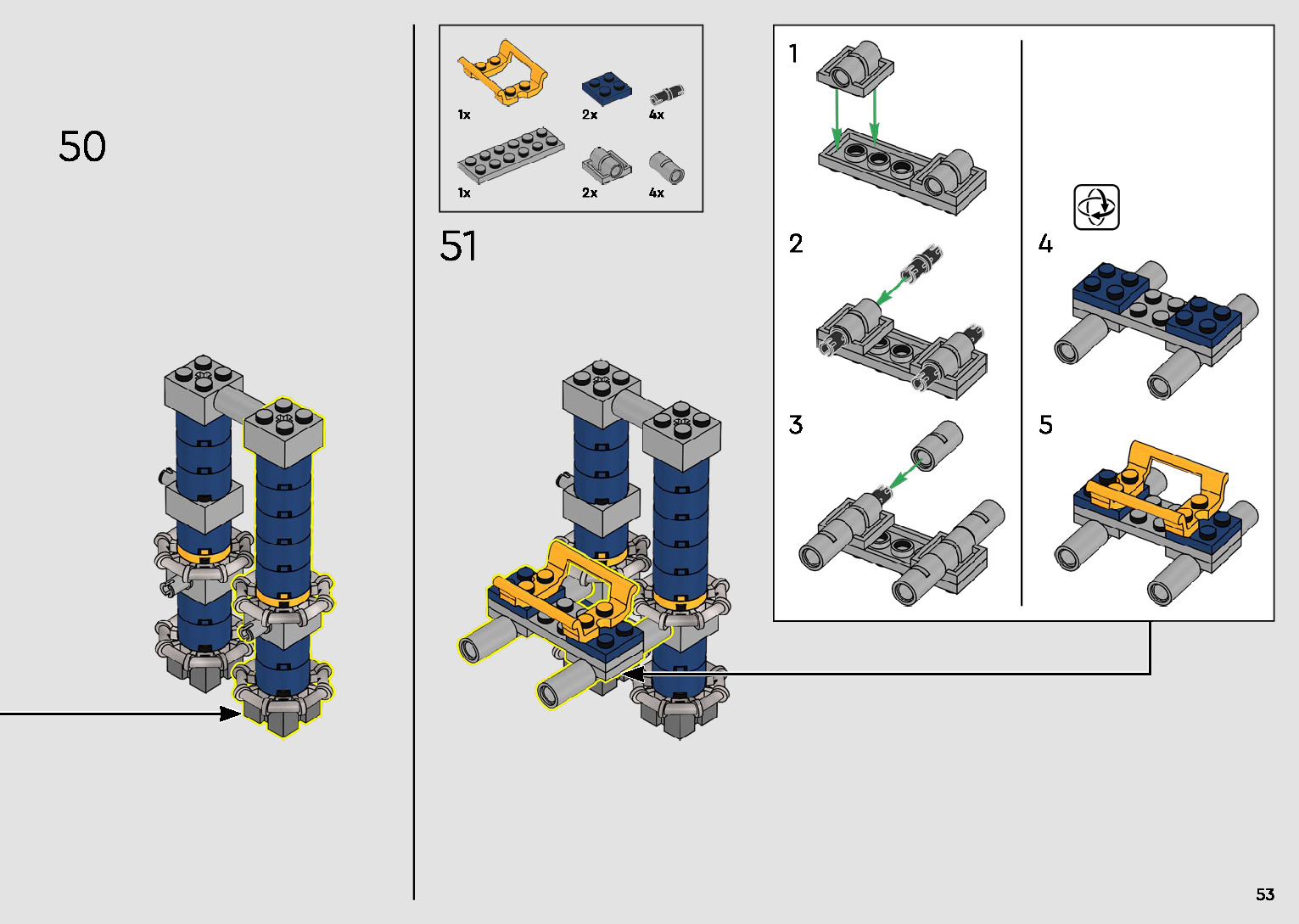 50

1x
2x
4x
1x
2x
4x

51

1

2

3

4

5

53