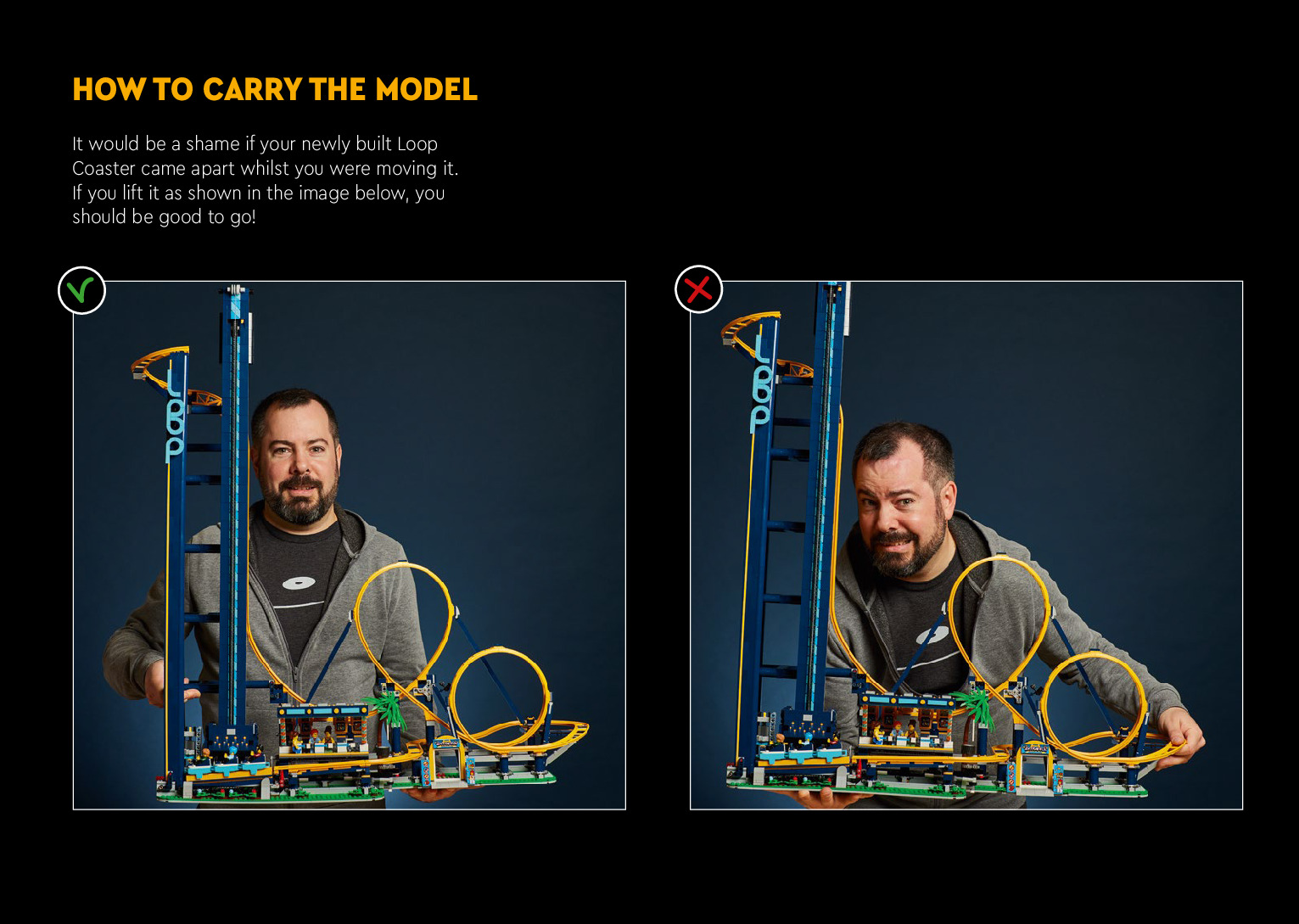 HOW TO CARRY THE MODEL

It would be a shame if your newly built Loop Coaster came apart whilst you were moving it. If you lift it as shown in the image below, you should be good to go!

LOOP

LOOP