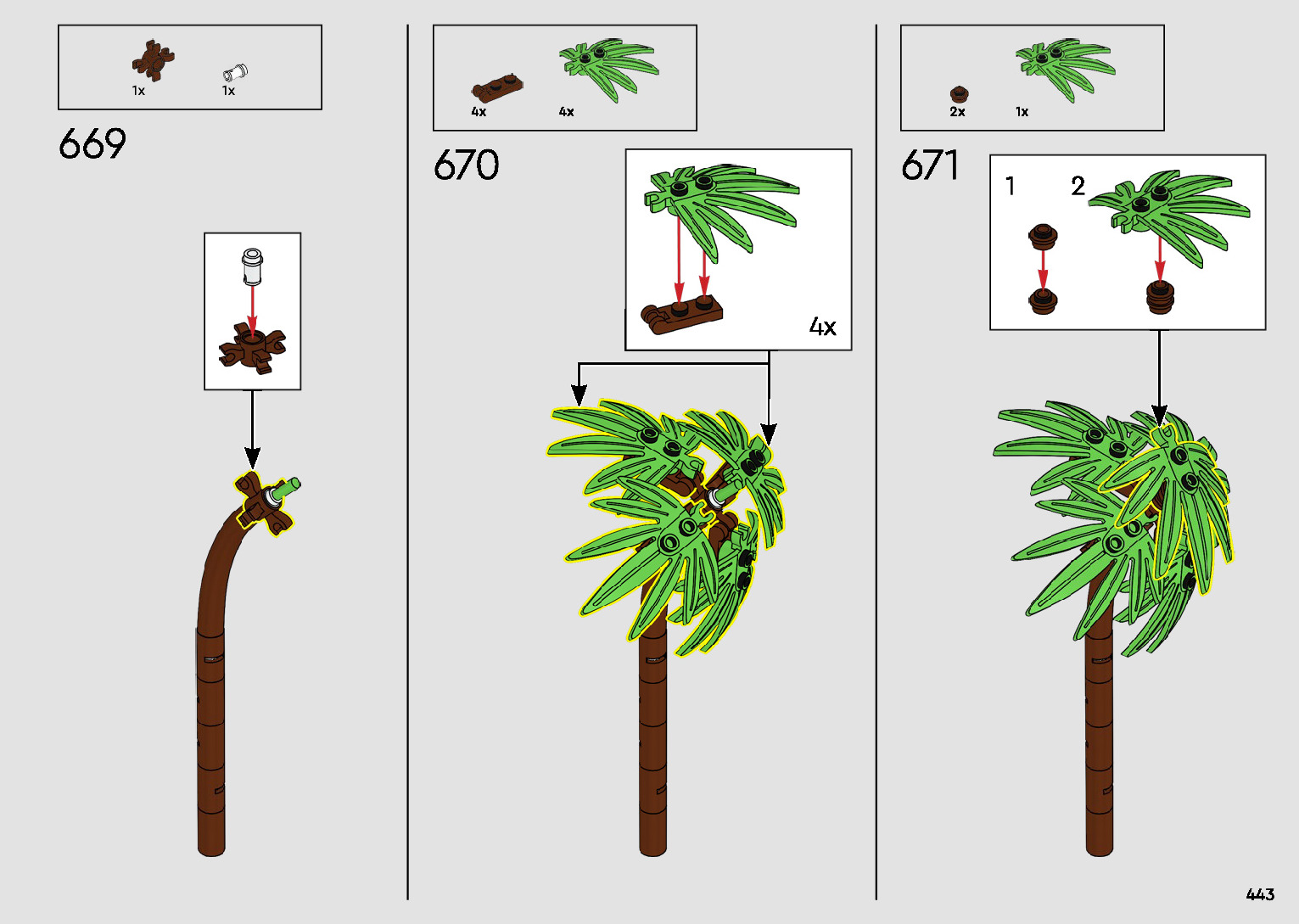 1x 1x

669

4x 4x

670

4x

2x 1x

671

1 2

443