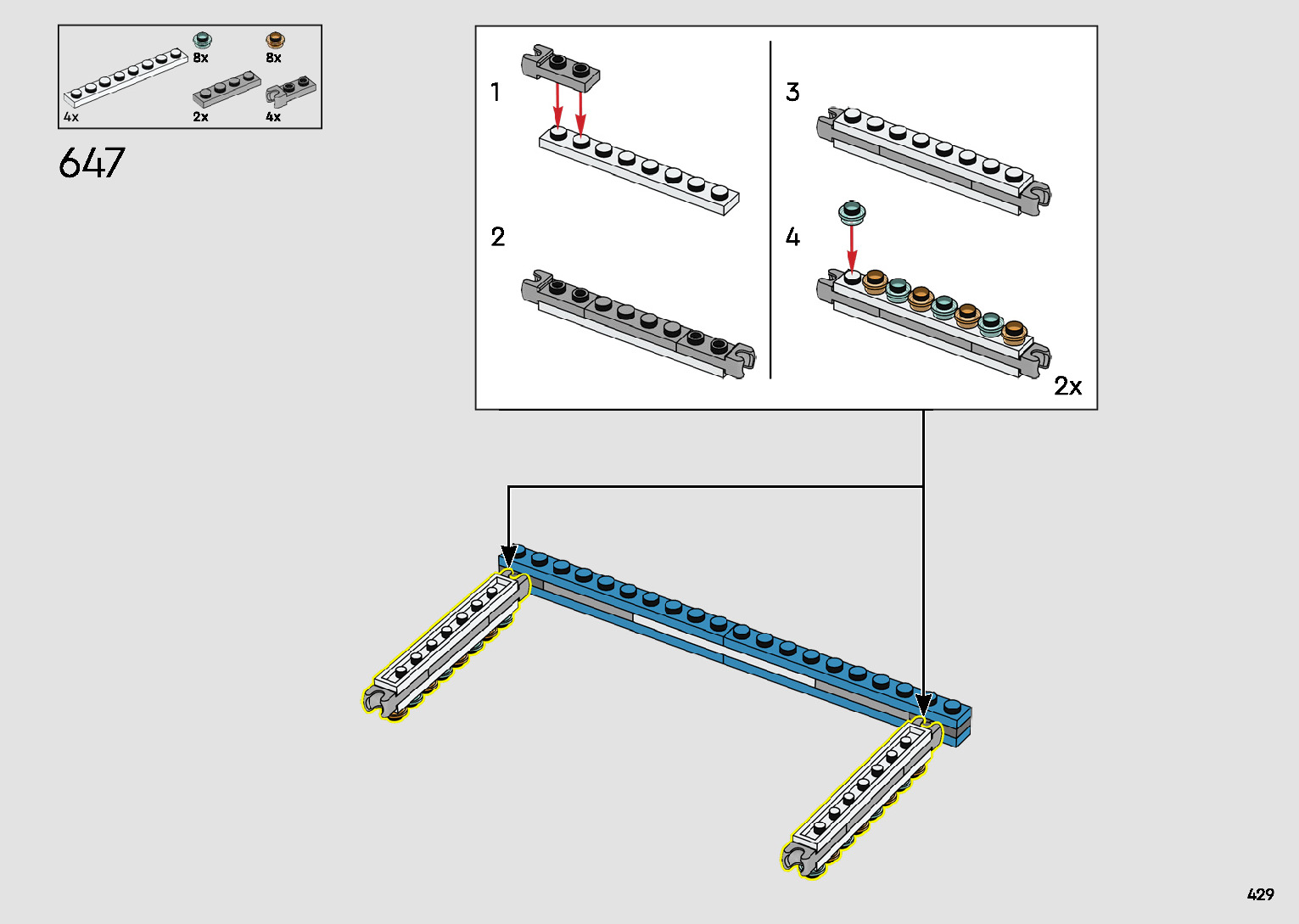 8x
8x
4x
2x
4x

647

1

2

3

4

2x

429