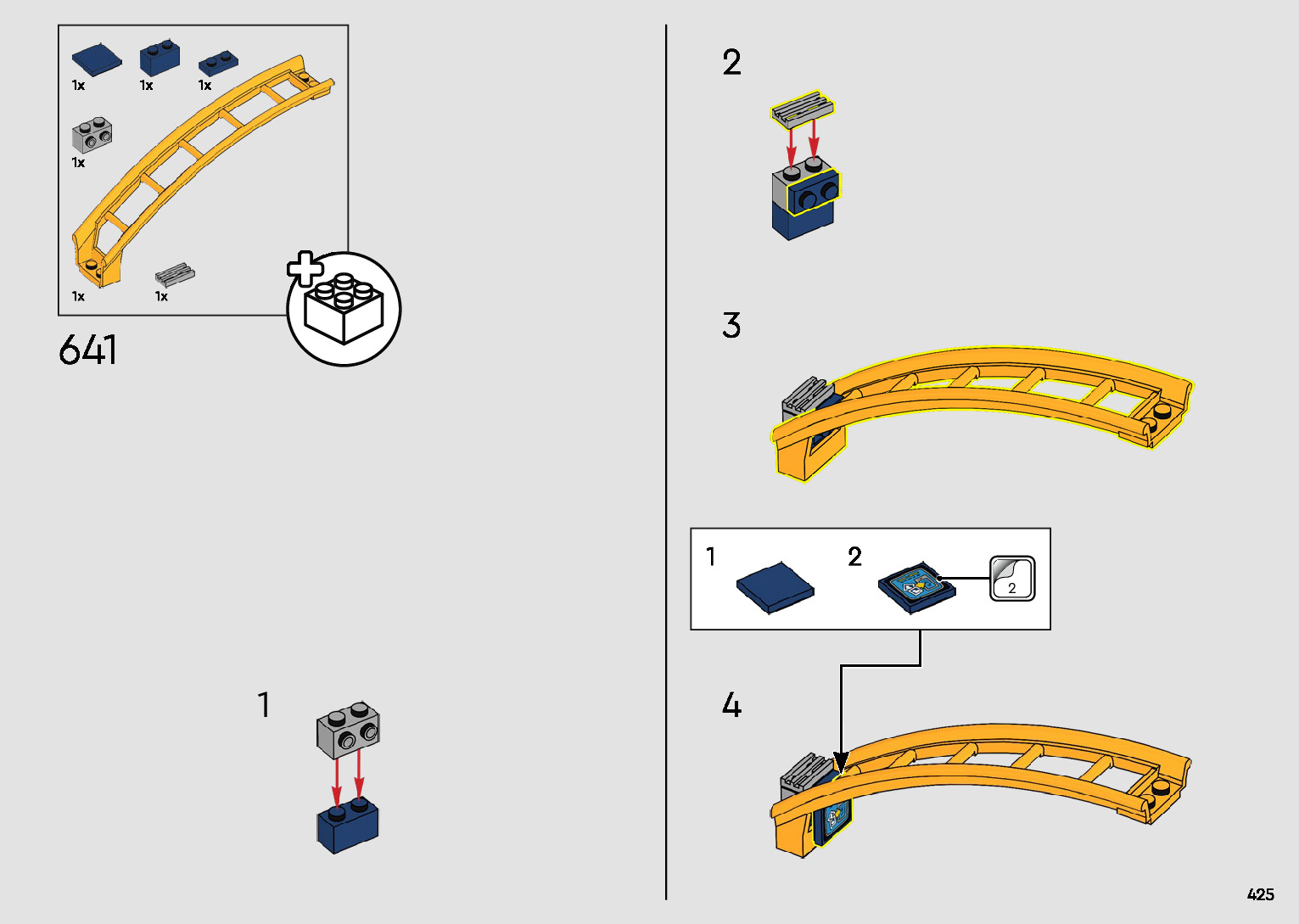 1x 1x 1x

1x

1x 1x

641

1

2

3

1 2

2

4

425