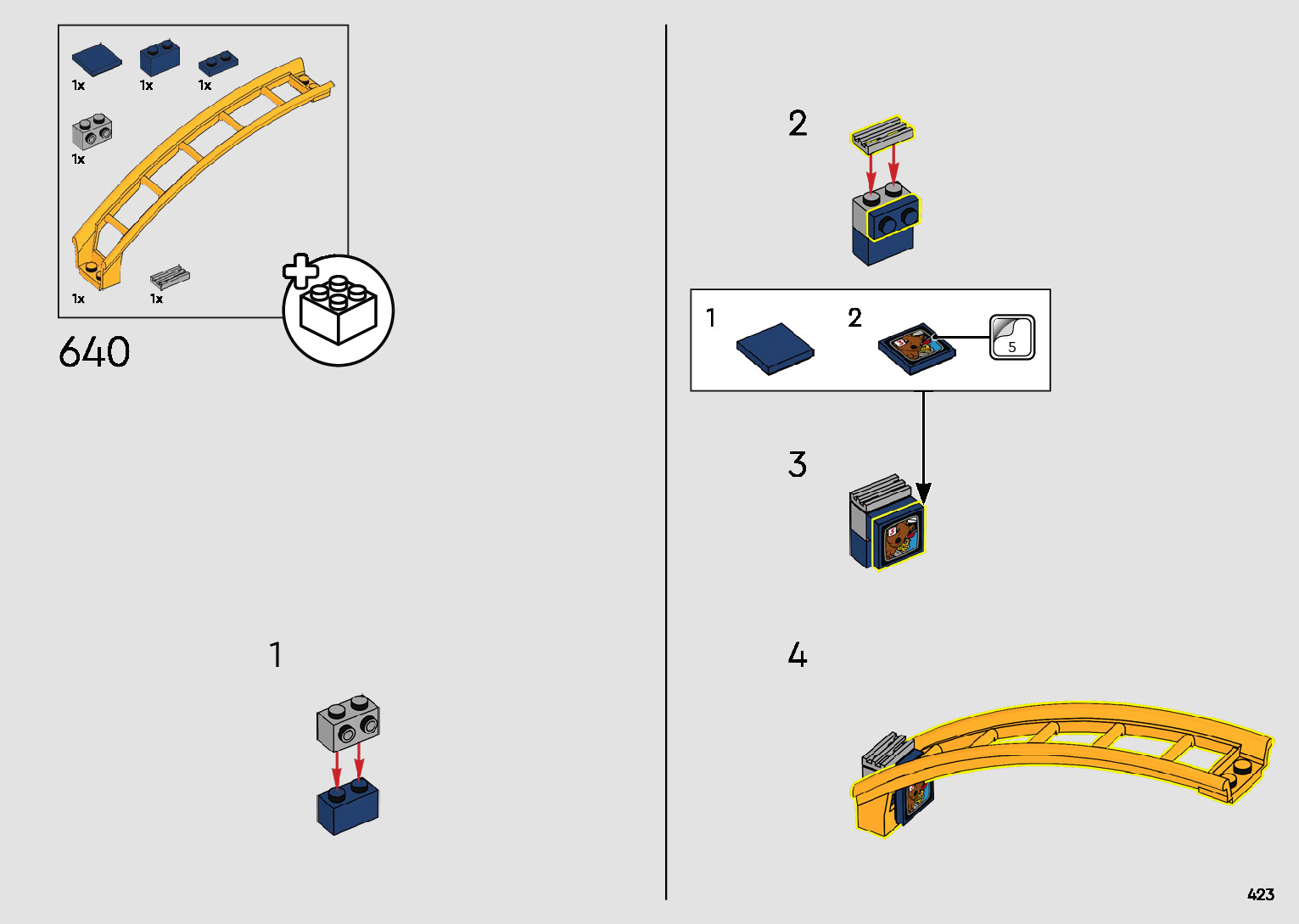 1x 1x 1x

1x

1x 1x

640

1

2

1 2

5

3

4

423