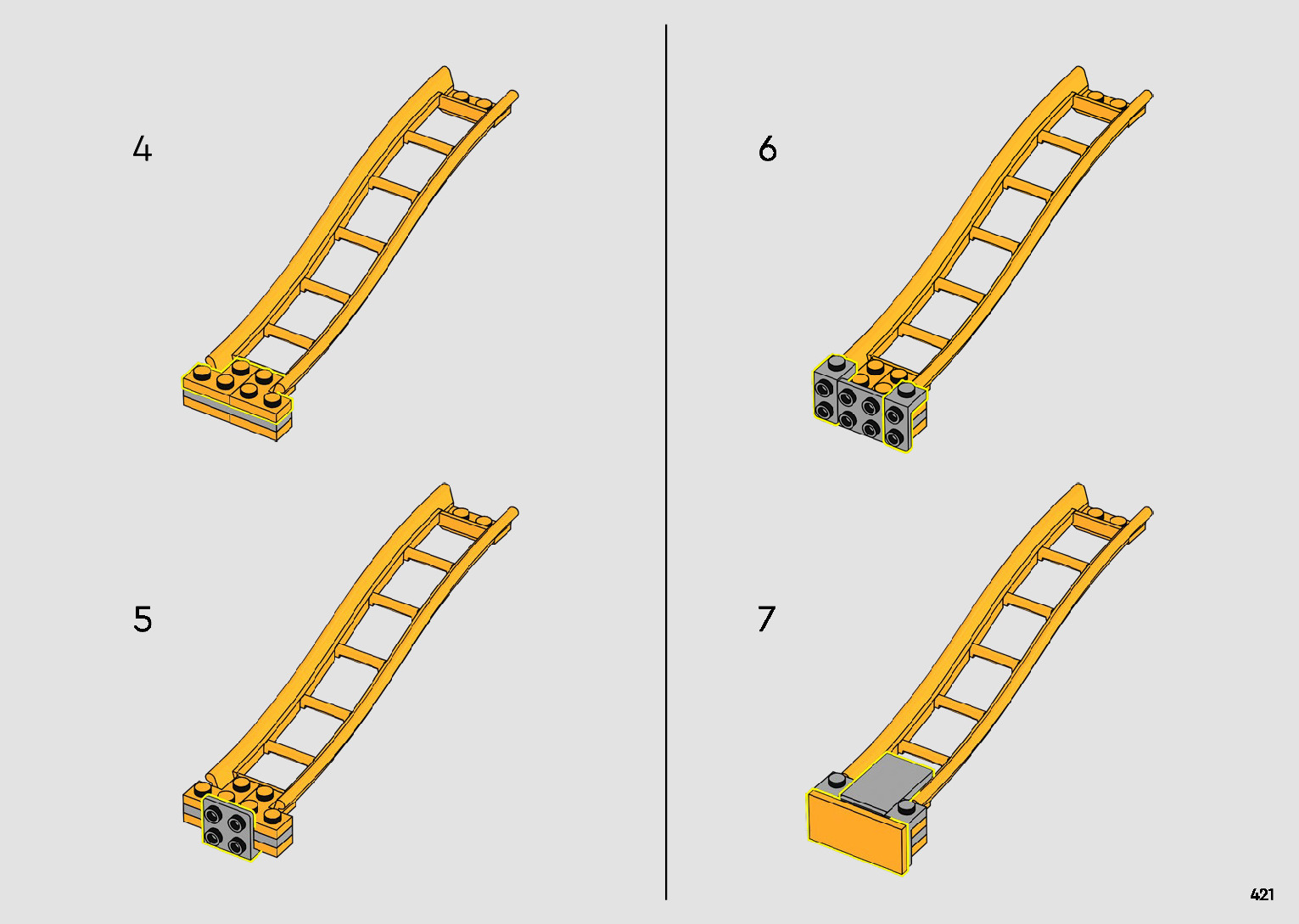 4

5

6

7

421